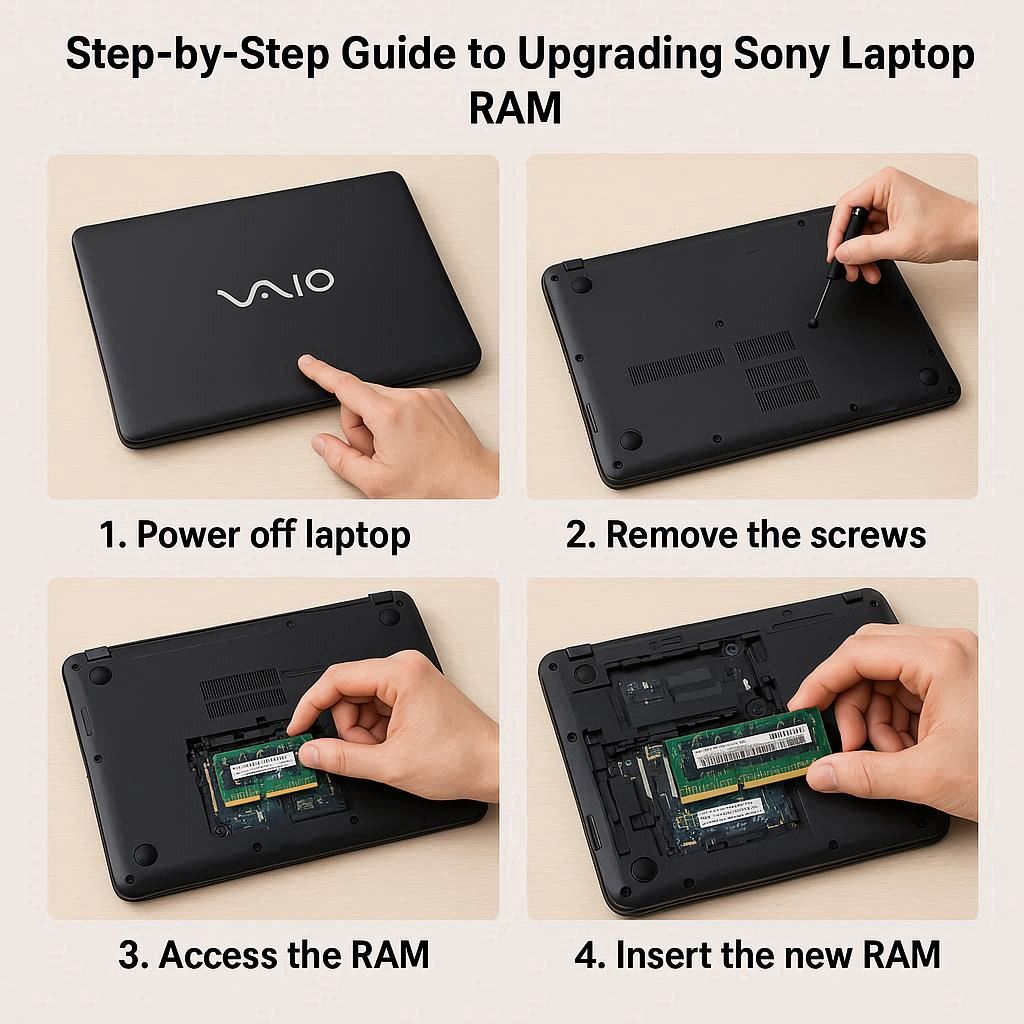 Step-by-Step Guide to Upgrading Sony Laptop RAM

VAIO

1. Power off laptop

2. Remove the screws

3. Access the RAM

4. Insert the new RAM