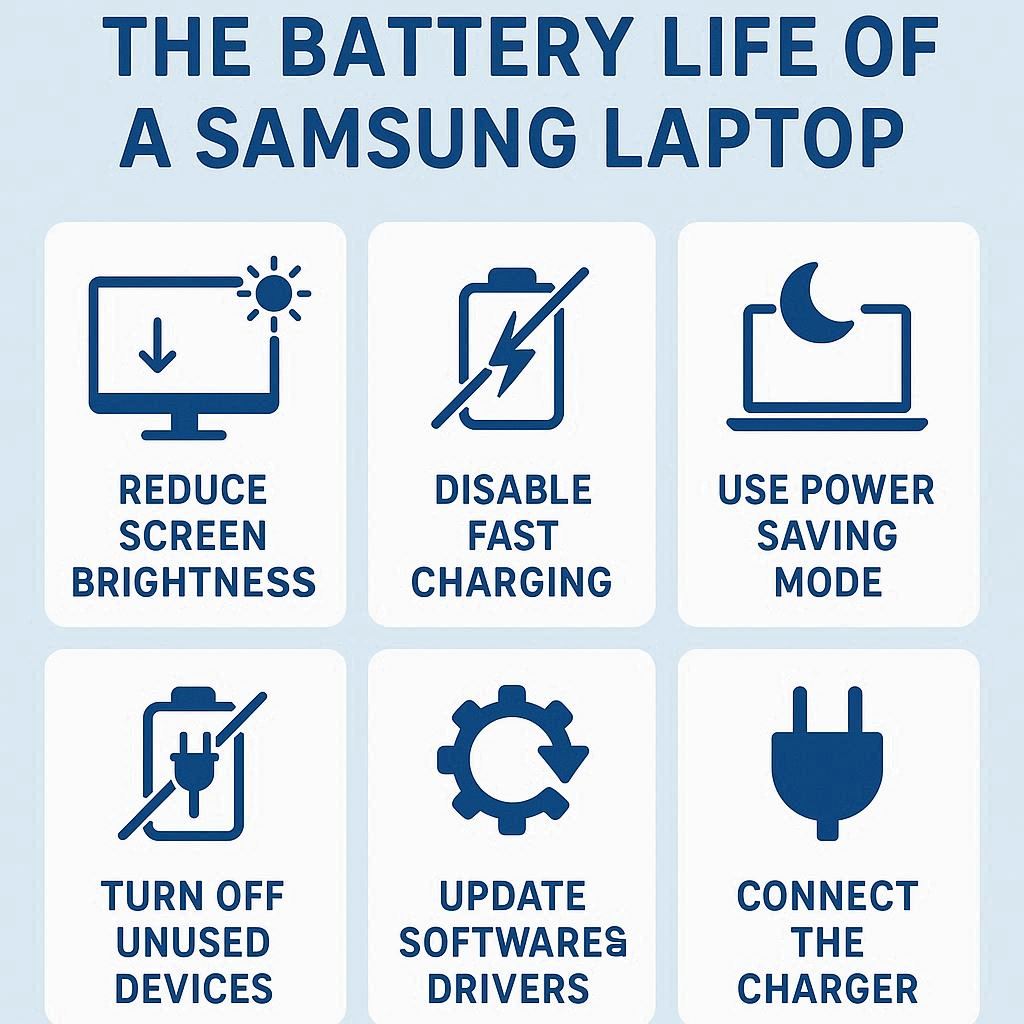 THE BATTERY LIFE OF A SAMSUNG LAPTOP

REDUCE SCREEN BRIGHTNESS

DISABLE FAST CHARGING

USE POWER SAVING MODE

TURN OFF UNUSED DEVICES

UPDATE SOFTWARE& DRIVERS

CONNECT THE CHARGER