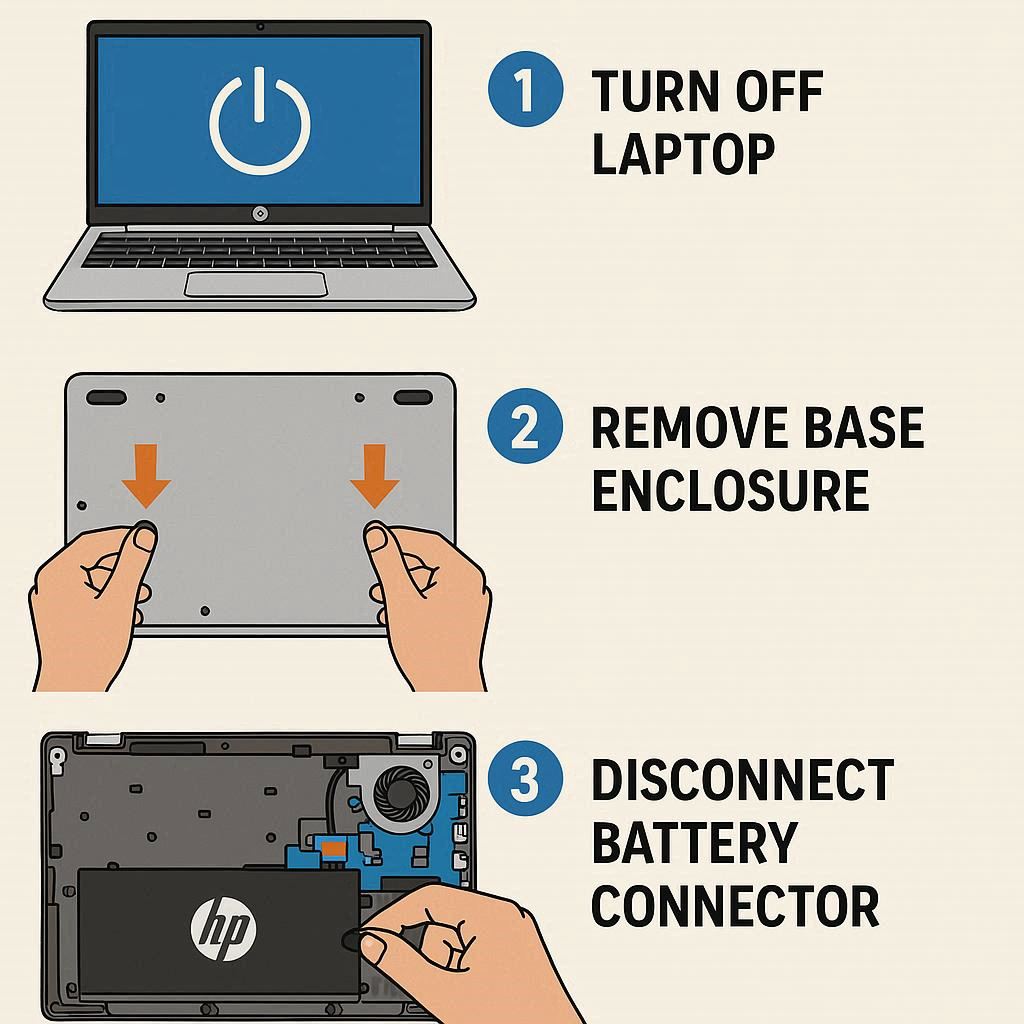 1 TURN OFF LAPTOP

2 REMOVE BASE ENCLOSURE

3 DISCONNECT BATTERY CONNECTOR

hp