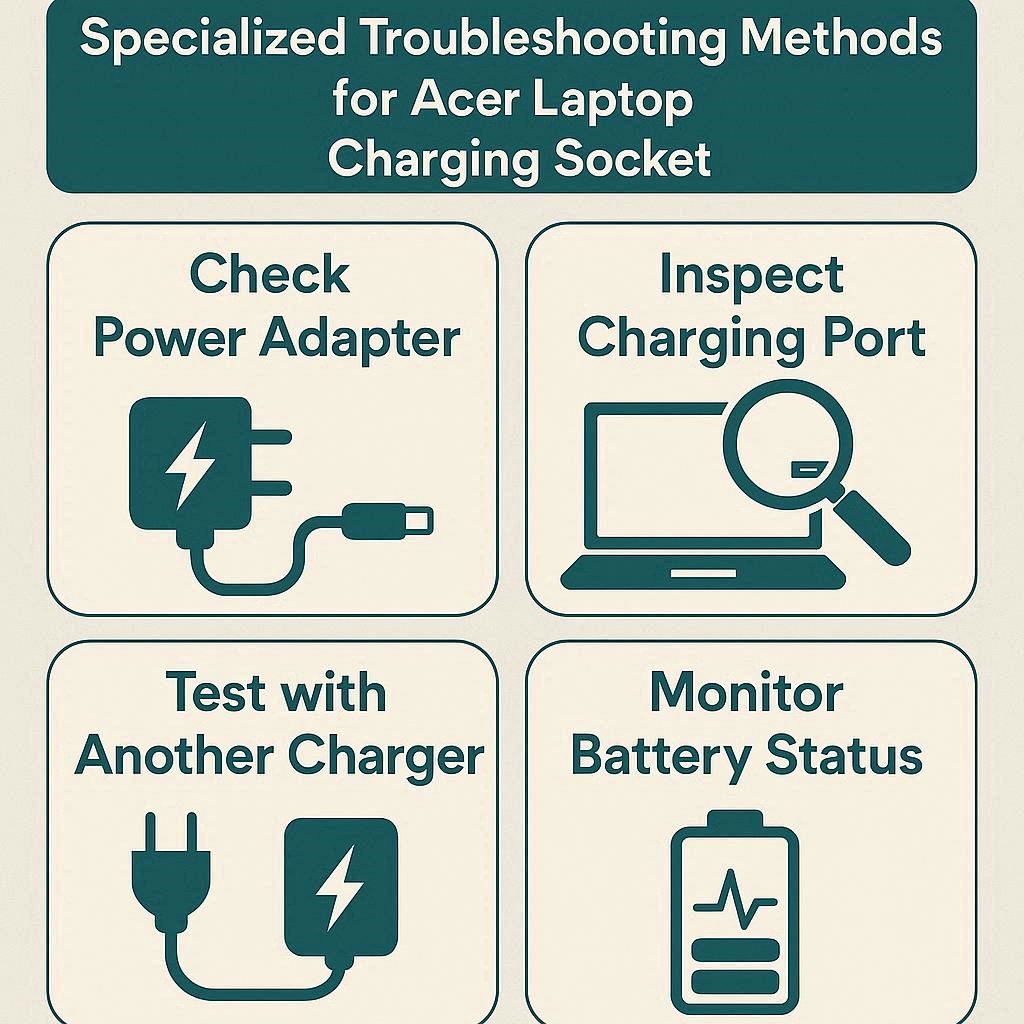 Specialized Troubleshooting Methods for Acer Laptop Charging Socket

Check Power Adapter

Inspect Charging Port

Test with Another Charger

Monitor Battery Status