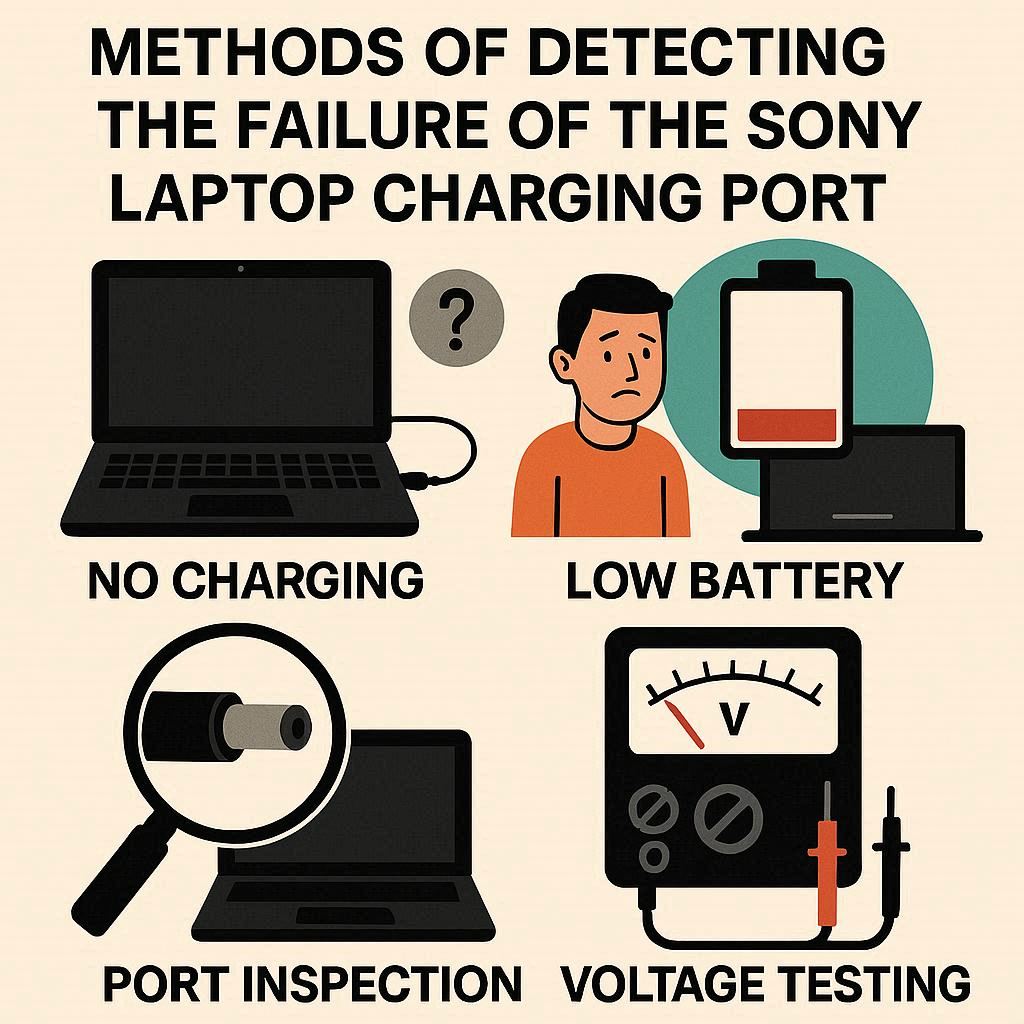 METHODS OF DETECTING THE FAILURE OF THE SONY LAPTOP CHARGING PORT

?

NO CHARGING

LOW BATTERY

V

PORT INSPECTION

VOLTAGE TESTING