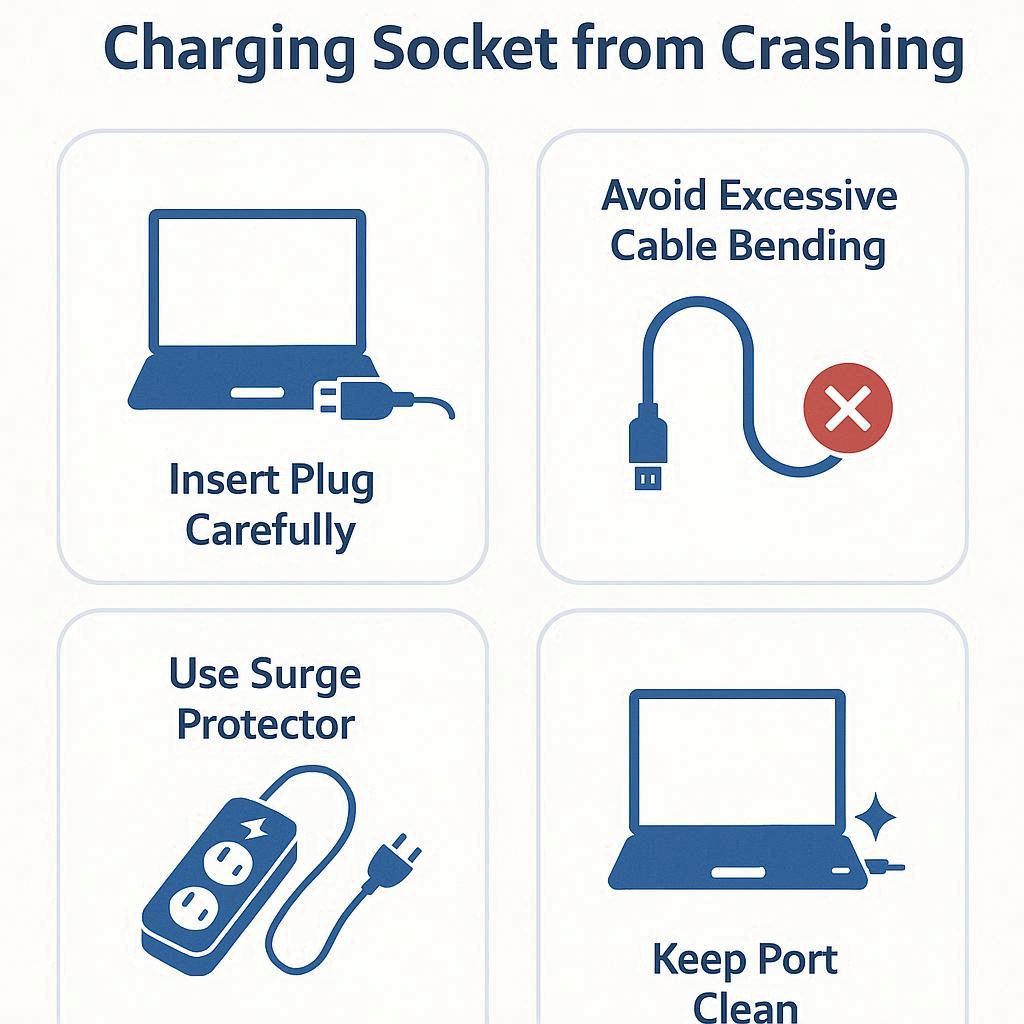 Charging Socket from Crashing

Insert Plug Carefully

Avoid Excessive Cable Bending

Use Surge Protector

Keep Port Clean