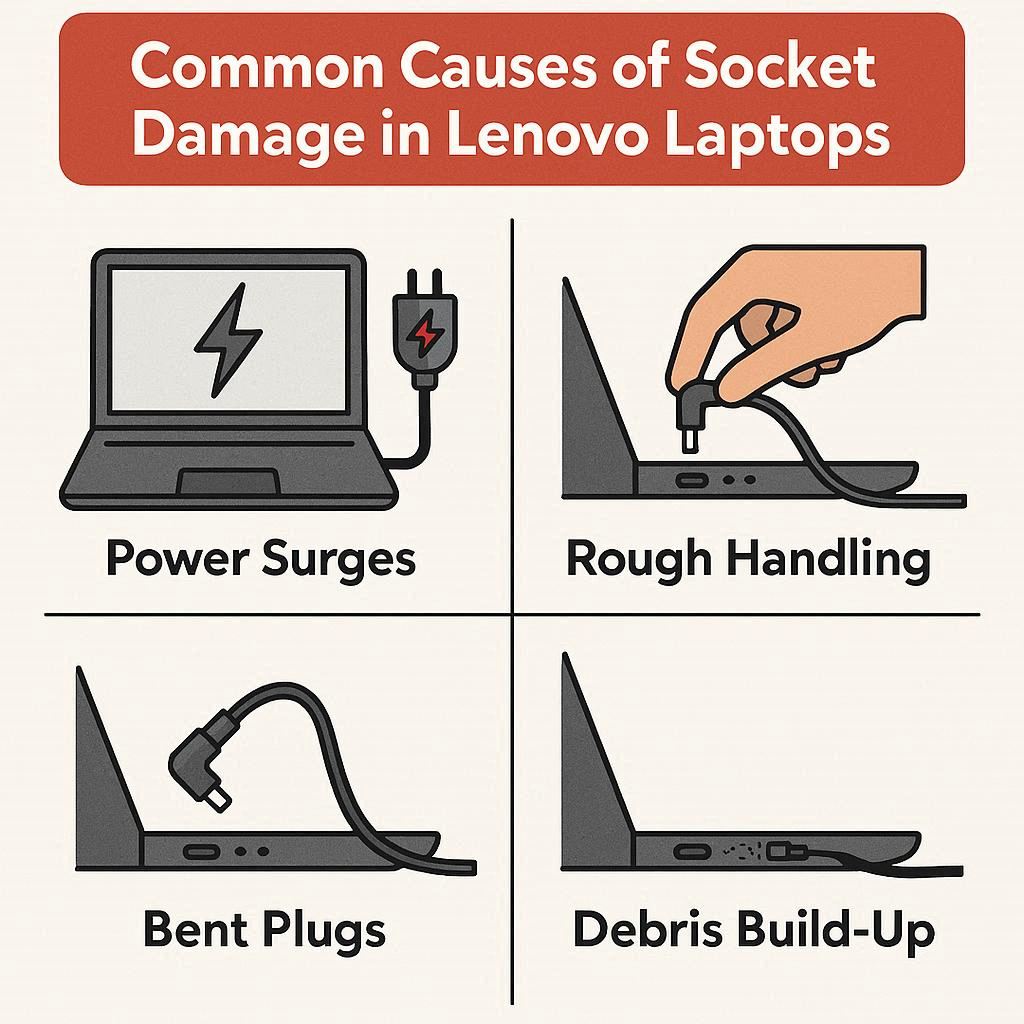 Common Causes of Socket Damage in Lenovo Laptops

Power Surges

Rough Handling

Bent Plugs

Debris Build-Up