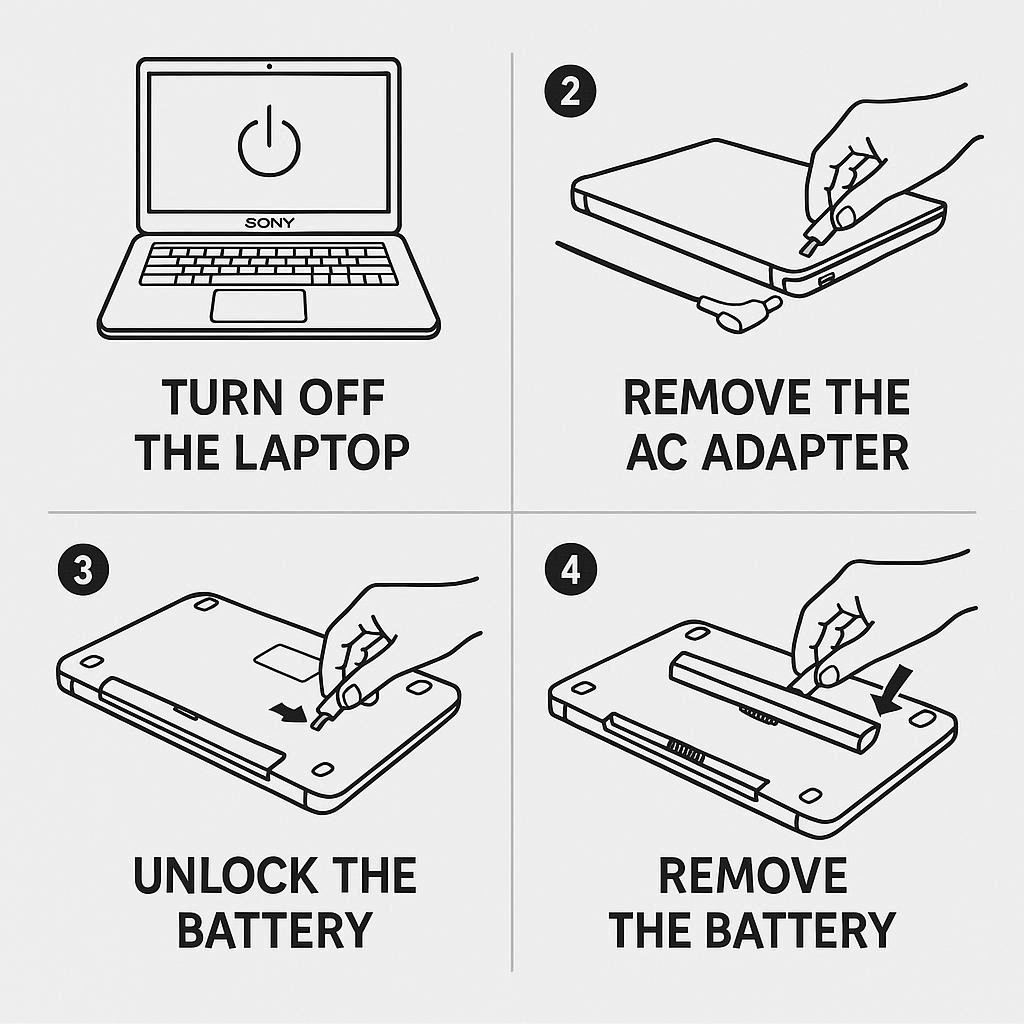 SONY

TURN OFF THE LAPTOP

2

REMOVE THE AC ADAPTER

3

UNLOCK THE BATTERY

4

REMOVE THE BATTERY