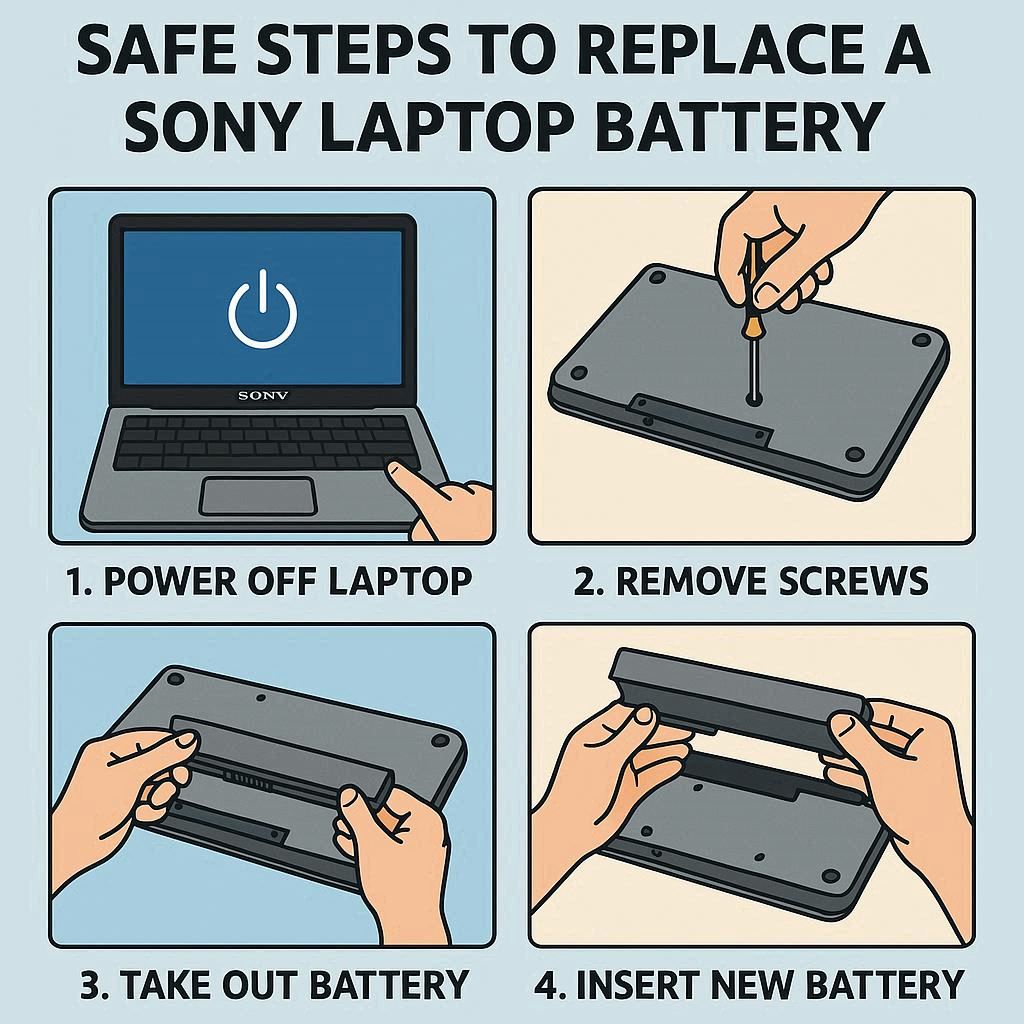 SAFE STEPS TO REPLACE A SONY LAPTOP BATTERY

SONV

1. POWER OFF LAPTOP

2. REMOVE SCREWS

3. TAKE OUT BATTERY

4. INSERT NEW BATTERY