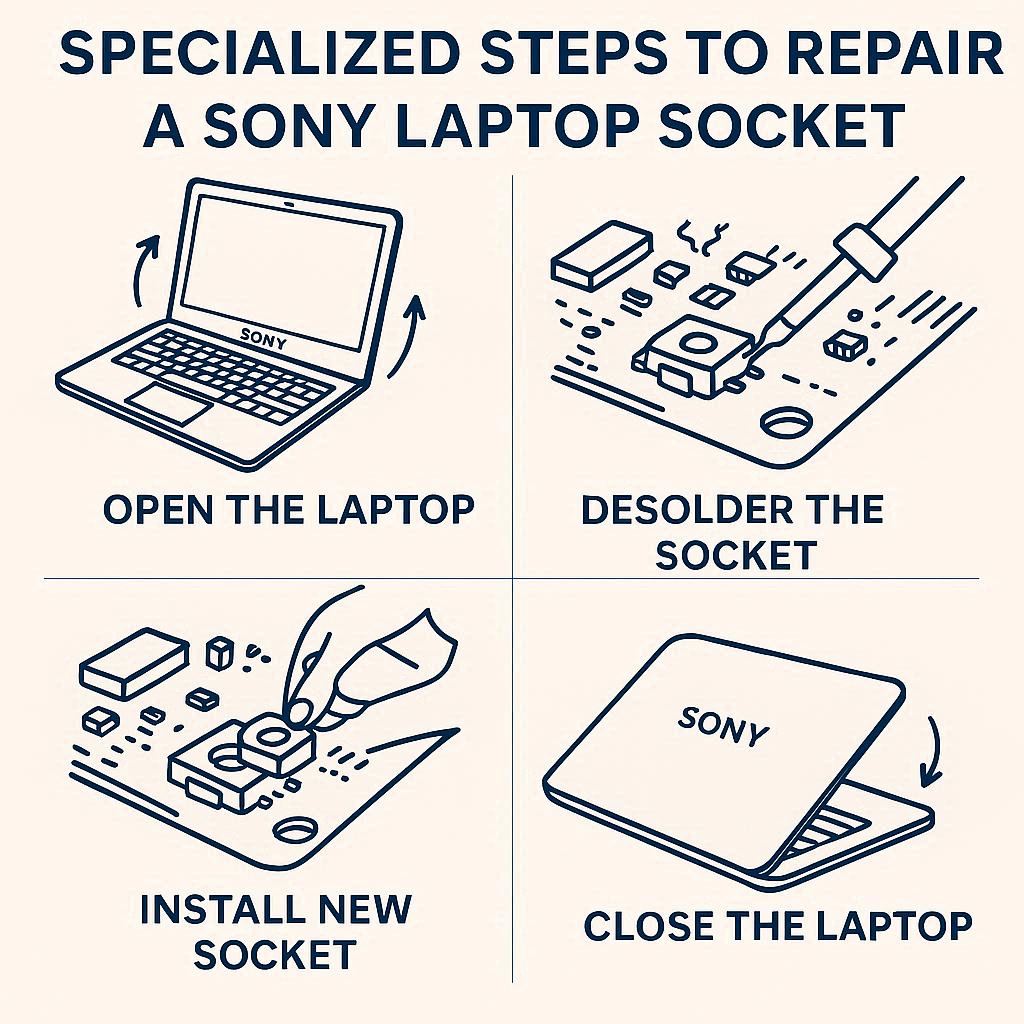 SPECIALIZED STEPS TO REPAIR A SONY LAPTOP SOCKET

SONY

OPEN THE LAPTOP

DESOLDER THE SOCKET

INSTALL NEW SOCKET

SONY

CLOSE THE LAPTOP