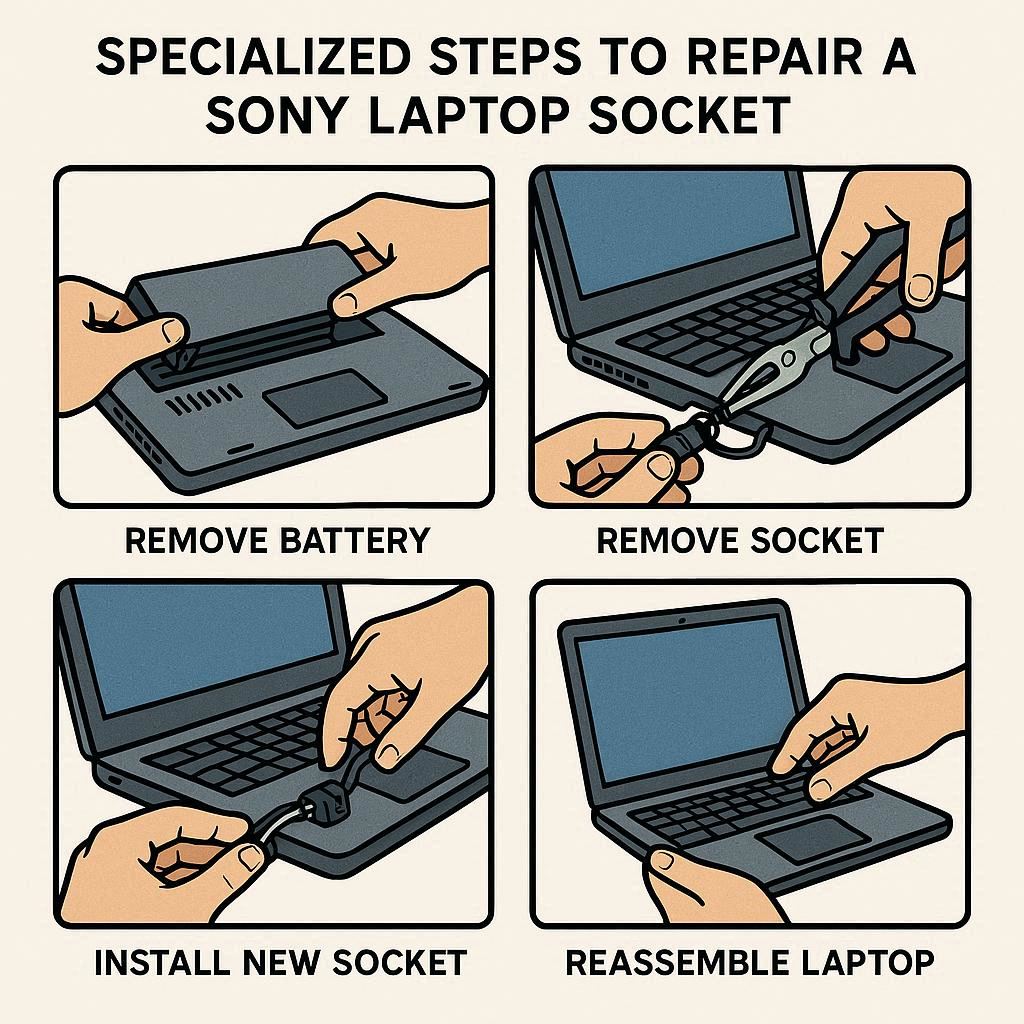 SPECIALIZED STEPS TO REPAIR A SONY LAPTOP SOCKET

REMOVE BATTERY

REMOVE SOCKET

INSTALL NEW SOCKET

REASSEMBLE LAPTOP