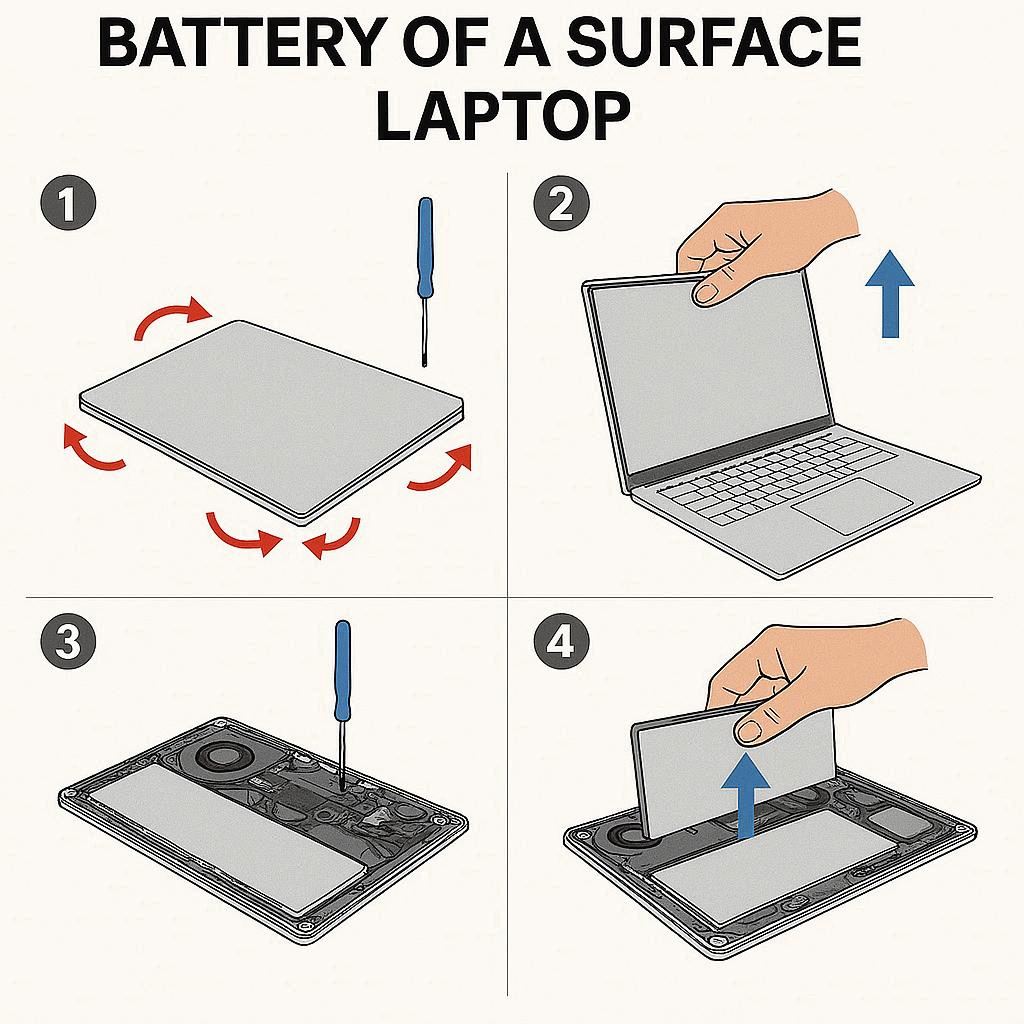 BATTERY OF A SURFACE LAPTOP

1

2

3

4