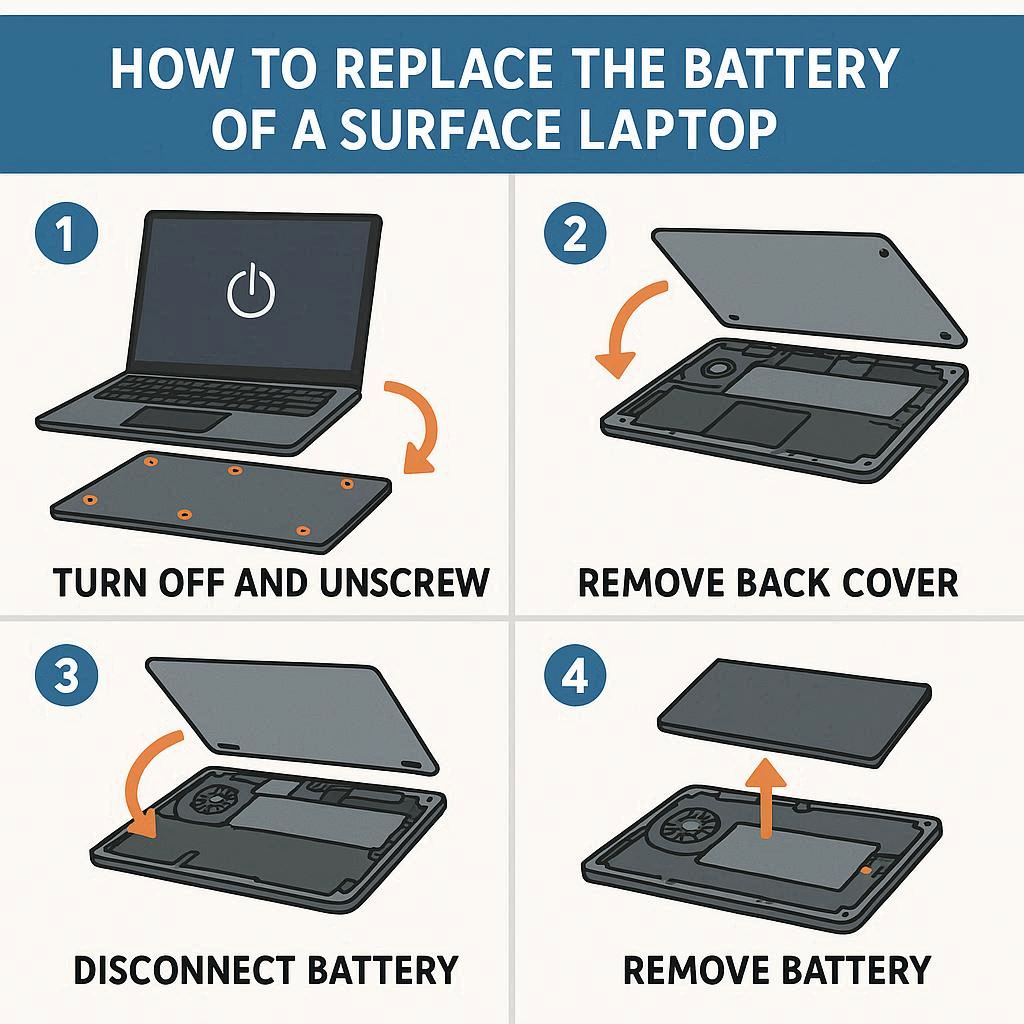 HOW TO REPLACE THE BATTERY OF A SURFACE LAPTOP

1

TURN OFF AND UNSCREW

2

REMOVE BACK COVER

3

DISCONNECT BATTERY

4

REMOVE BATTERY