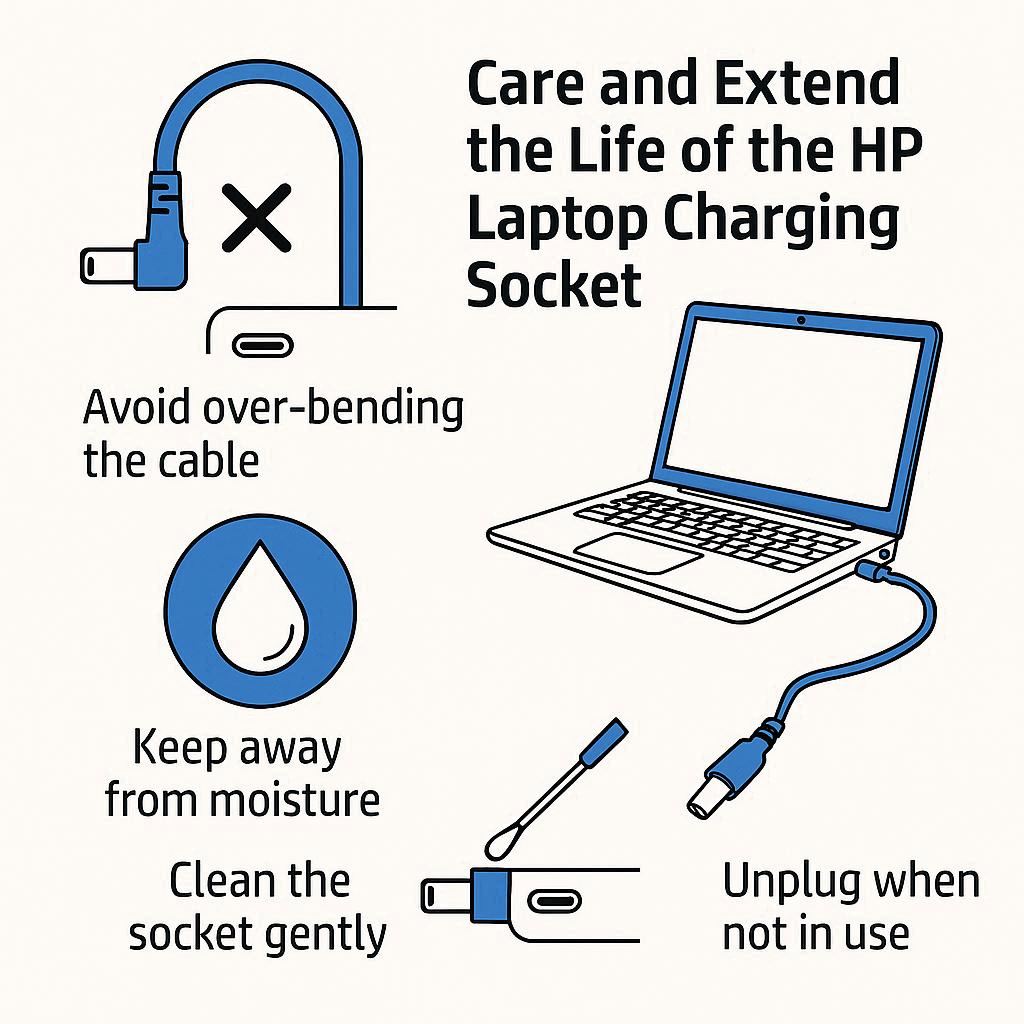 Care and Extend the Life of the HP Laptop Charging Socket

Avoid over-bending the cable

Keep away from moisture

Clean the socket gently

Unplug when not in use