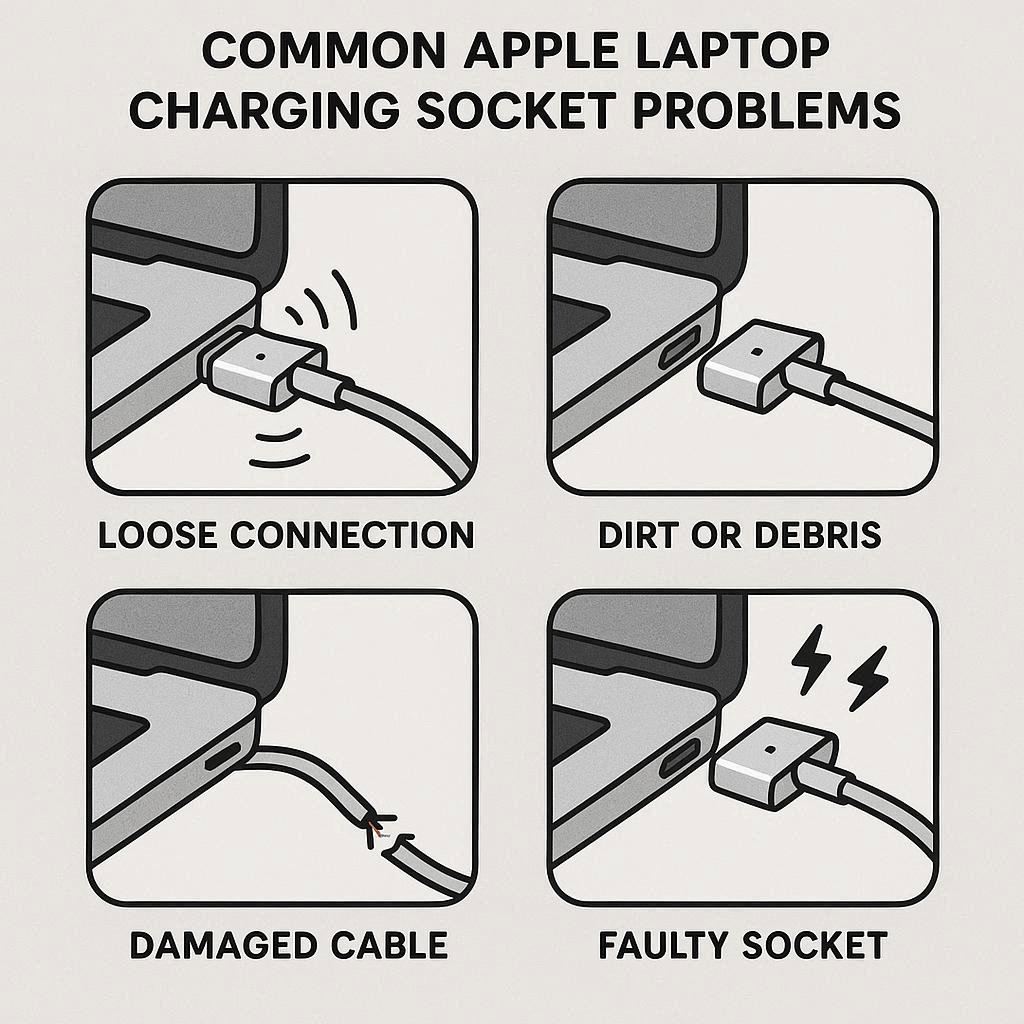 COMMON APPLE LAPTOP CHARGING SOCKET PROBLEMS

LOOSE CONNECTION

DIRT OR DEBRIS

DAMAGED CABLE

FAULTY SOCKET