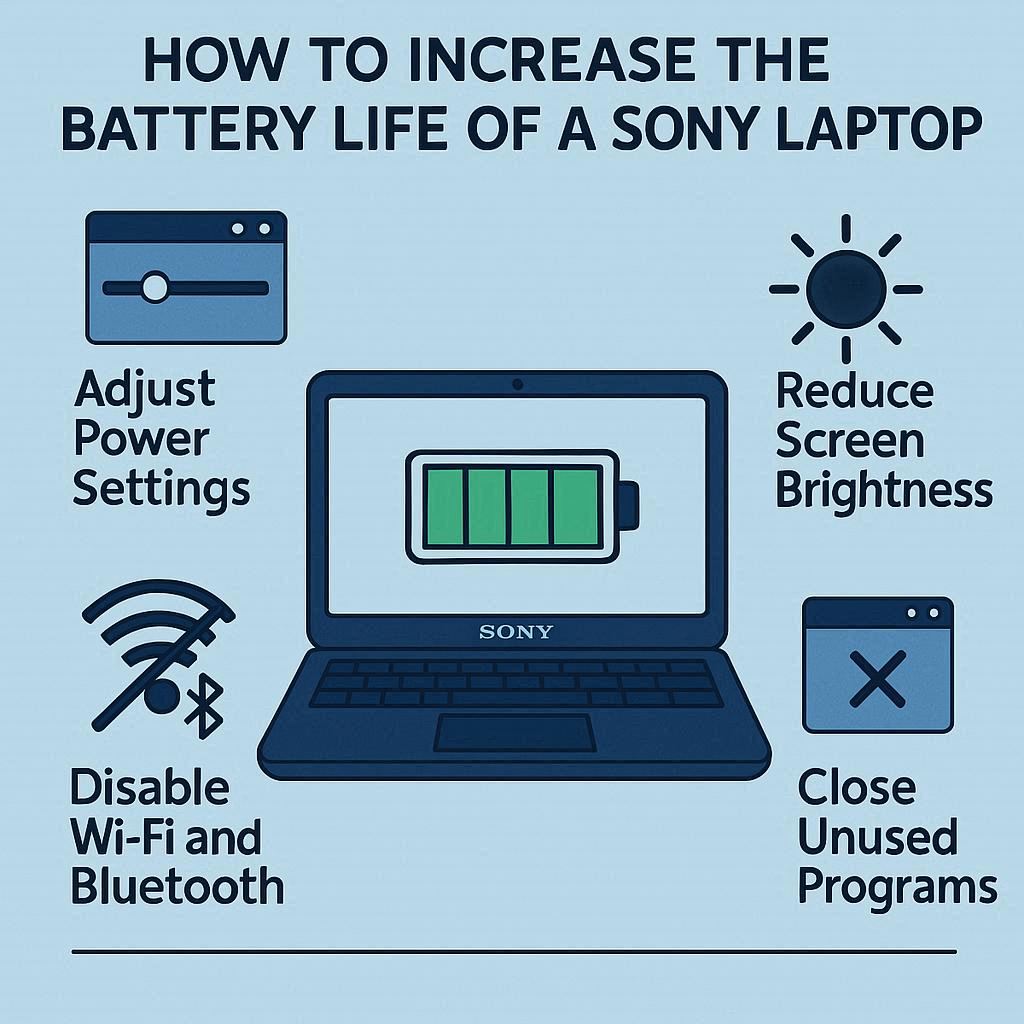 HOW TO INCREASE THE BATTERY LIFE OF A SONY LAPTOP

Adjust Power Settings

Reduce Screen Brightness

SONY

Disable Wi-Fi and Bluetooth

Close Unused Programs