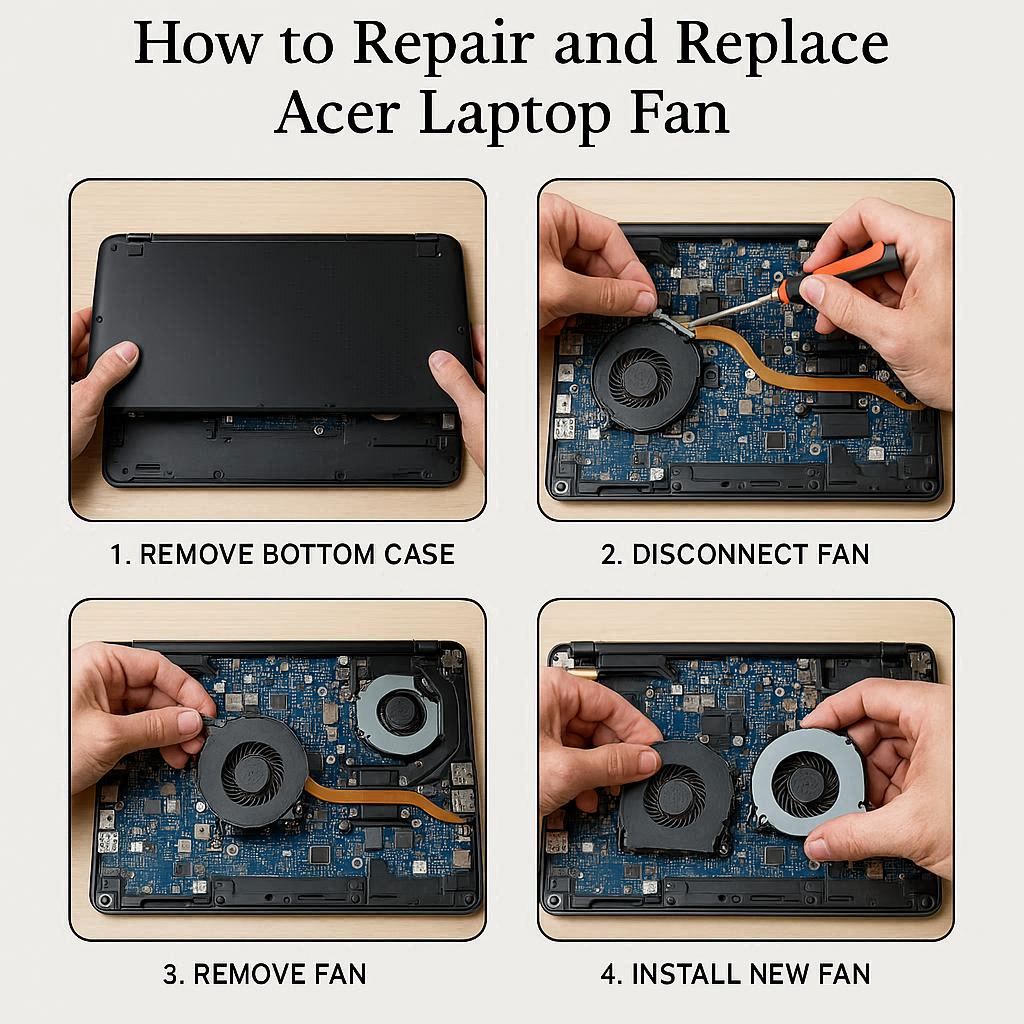 How to Repair and Replace Acer Laptop Fan

1. REMOVE BOTTOM CASE

2. DISCONNECT FAN

3. REMOVE FAN

4. INSTALL NEW FAN