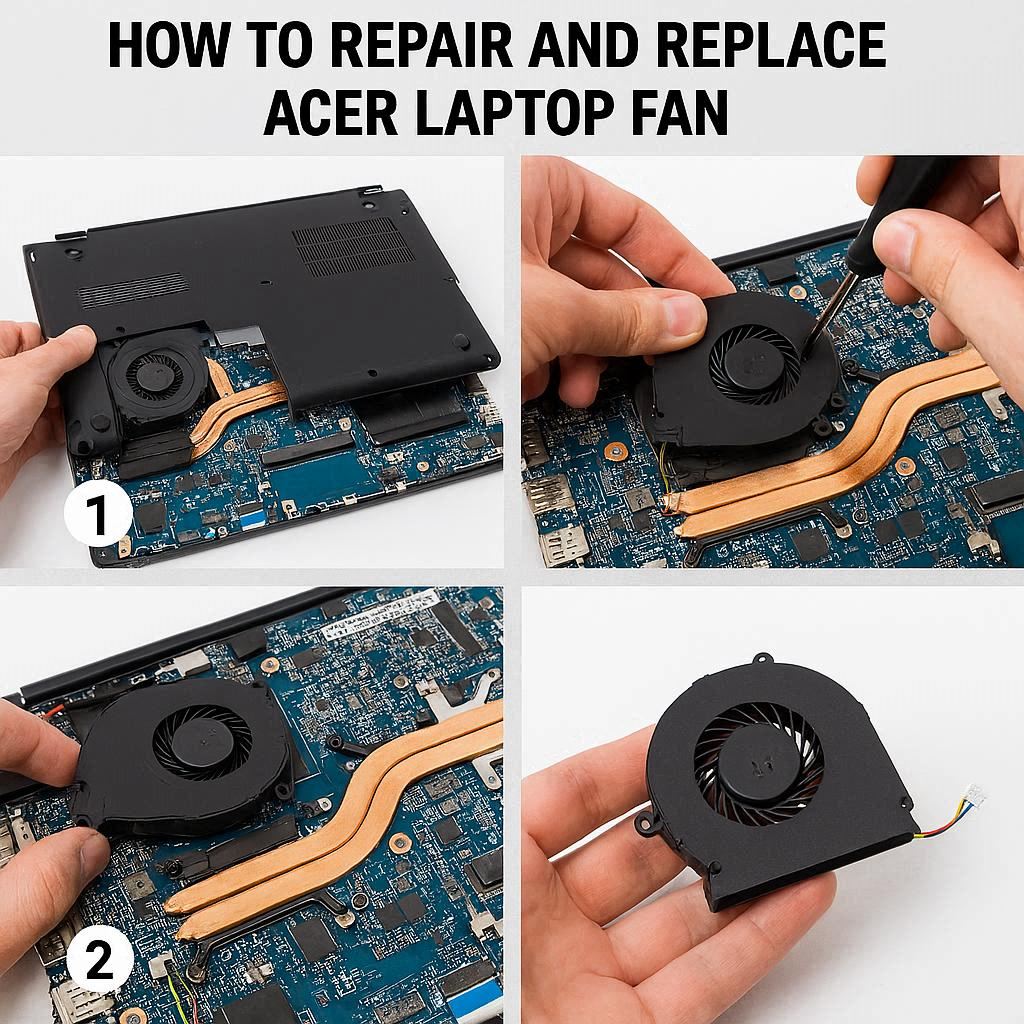 HOW TO REPAIR AND REPLACE ACER LAPTOP FAN

1

2