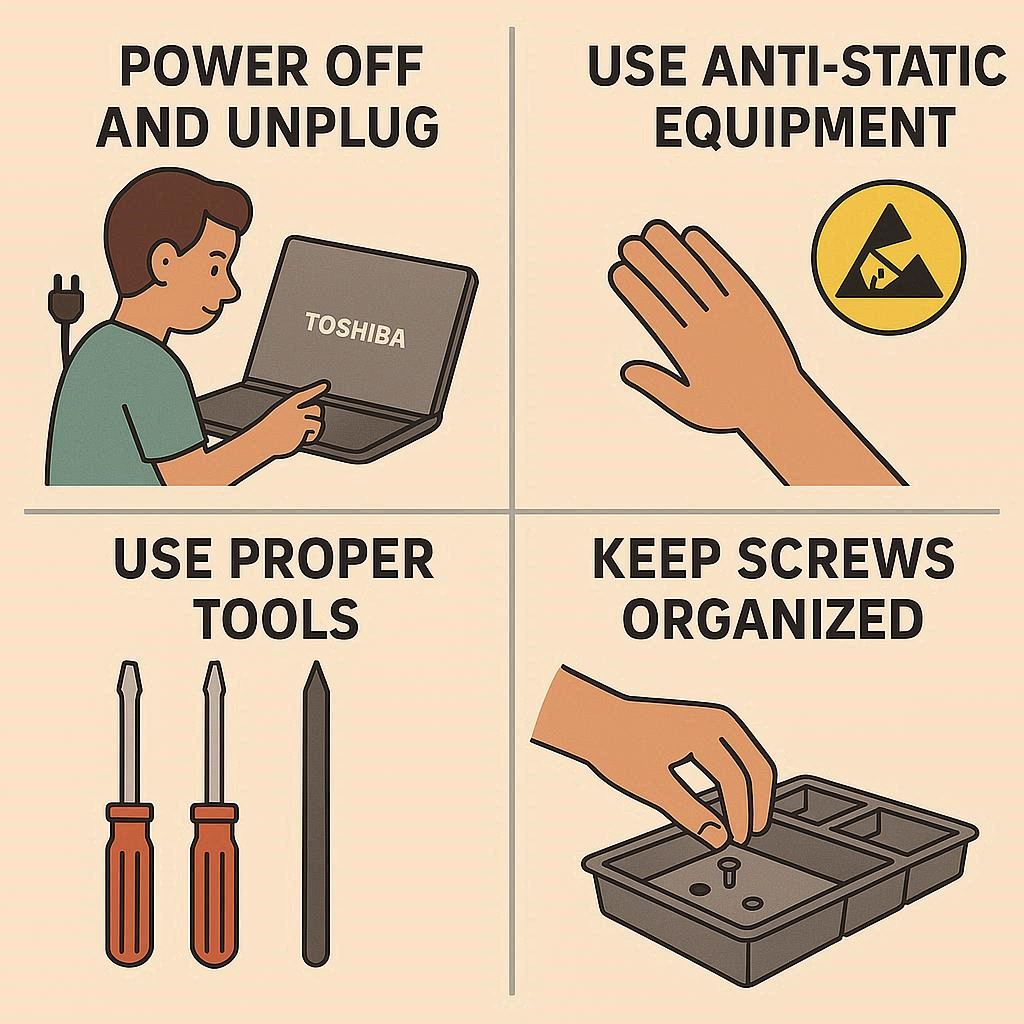 POWER OFF AND UNPLUG

TOSHIBA

USE ANTI-STATIC EQUIPMENT

USE PROPER TOOLS

KEEP SCREWS ORGANIZED