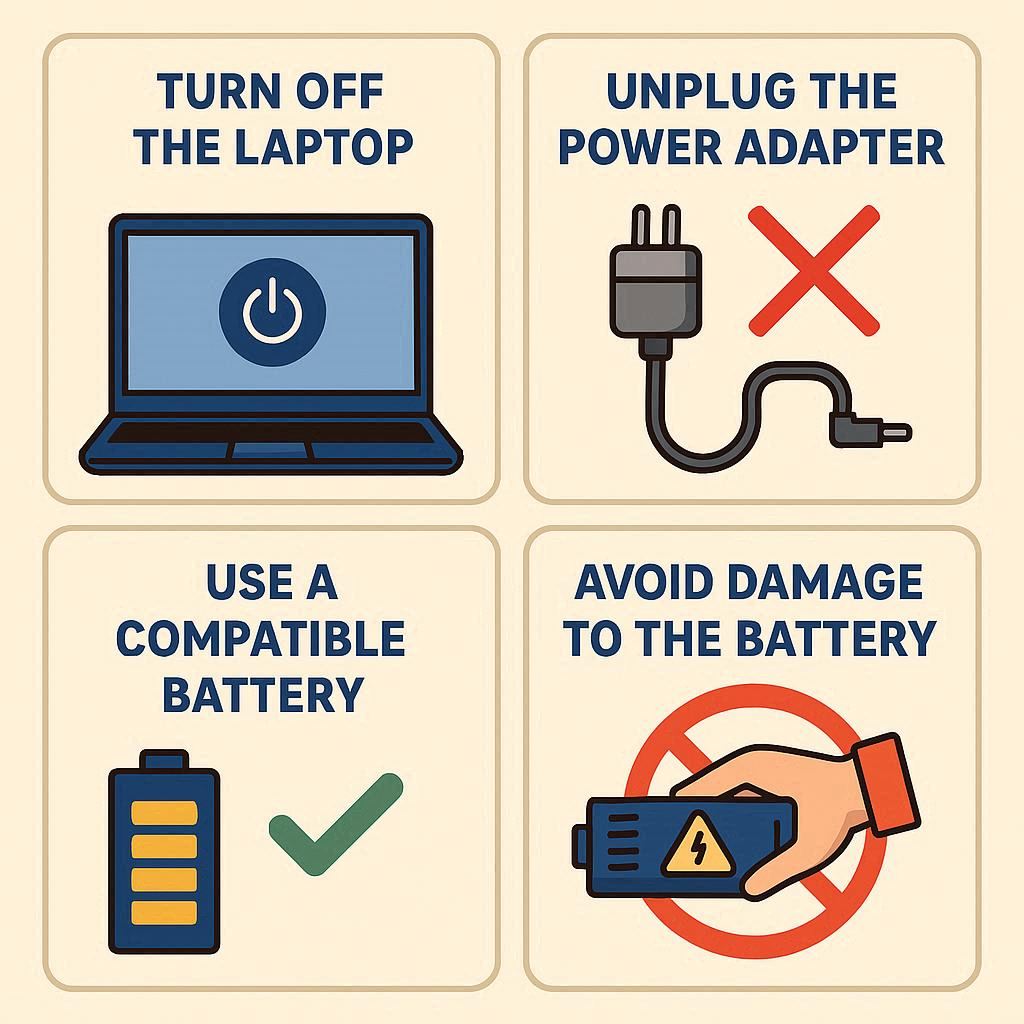 TURN OFF THE LAPTOP

UNPLUG THE POWER ADAPTER

USE A COMPATIBLE BATTERY

AVOID DAMAGE TO THE BATTERY