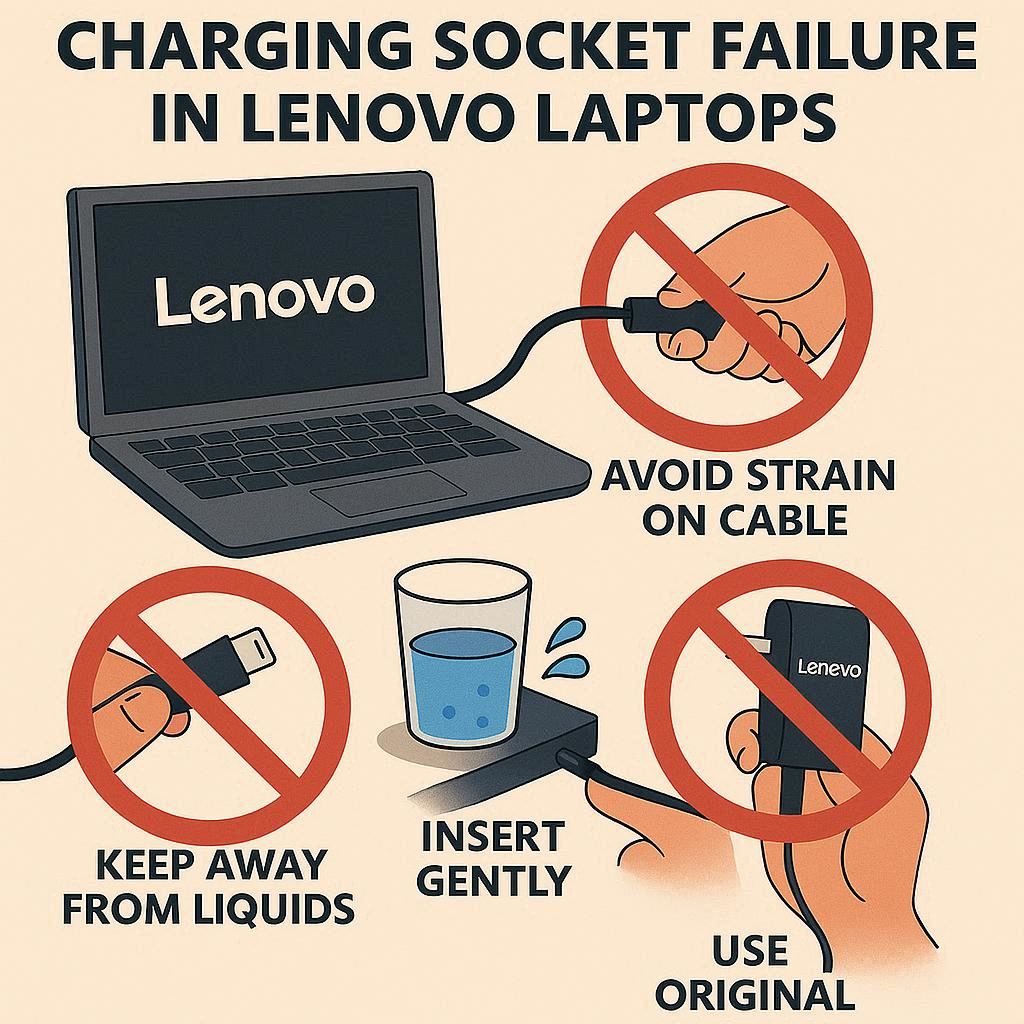 CHARGING SOCKET FAILURE IN LENOVO LAPTOPS

Lenovo

AVOID STRAIN ON CABLE

Lenovo

KEEP AWAY FROM LIQUIDS

INSERT GENTLY

USE ORIGINAL