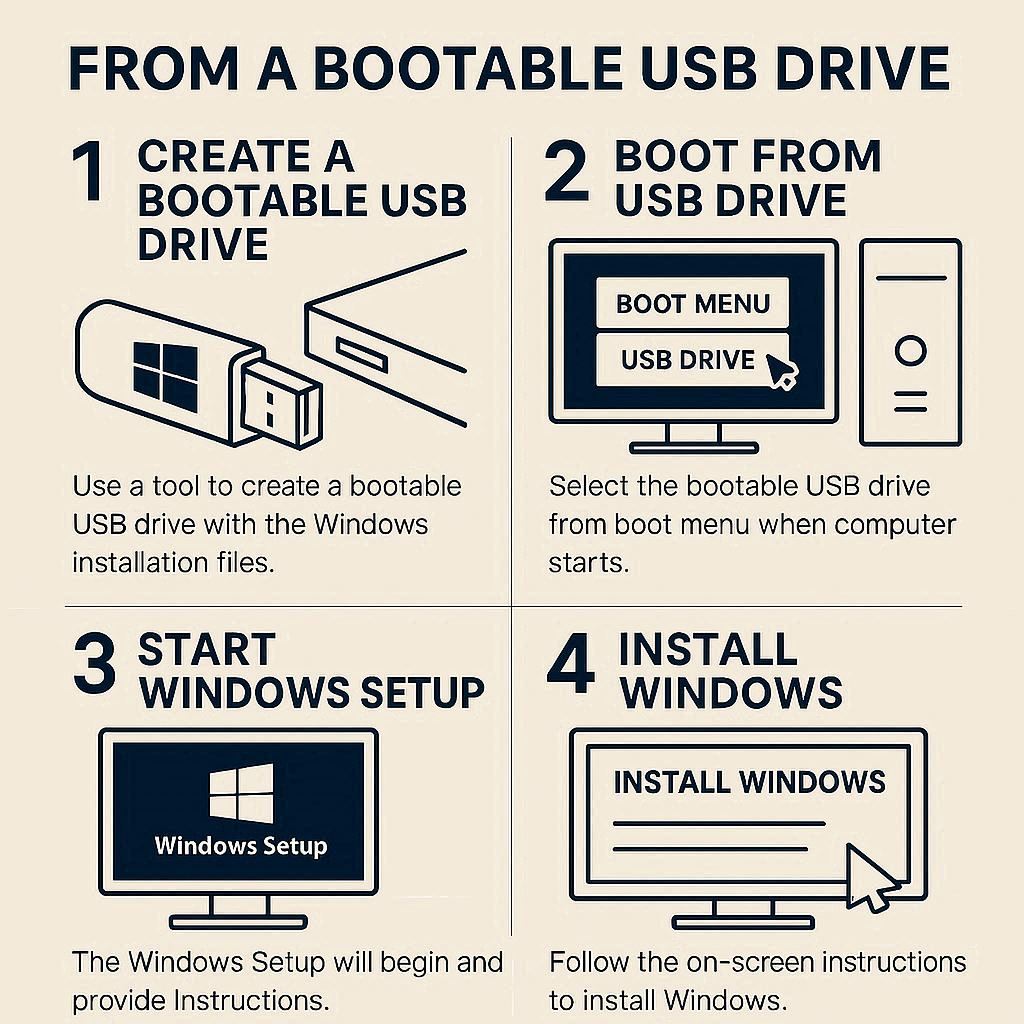 FROM A BOOTABLE USB DRIVE

1 CREATE A BOOTABLE USB DRIVE

Use a tool to create a bootable USB drive with the Windows installation files.

2 BOOT FROM USB DRIVE

BOOT MENU

USB DRIVE

Select the bootable USB drive from boot menu when computer starts.

3 START WINDOWS SETUP

Windows Setup

The Windows Setup will begin and provide Instructions.

4 INSTALL WINDOWS

INSTALL WINDOWS

Follow the on-screen instructions to install Windows.