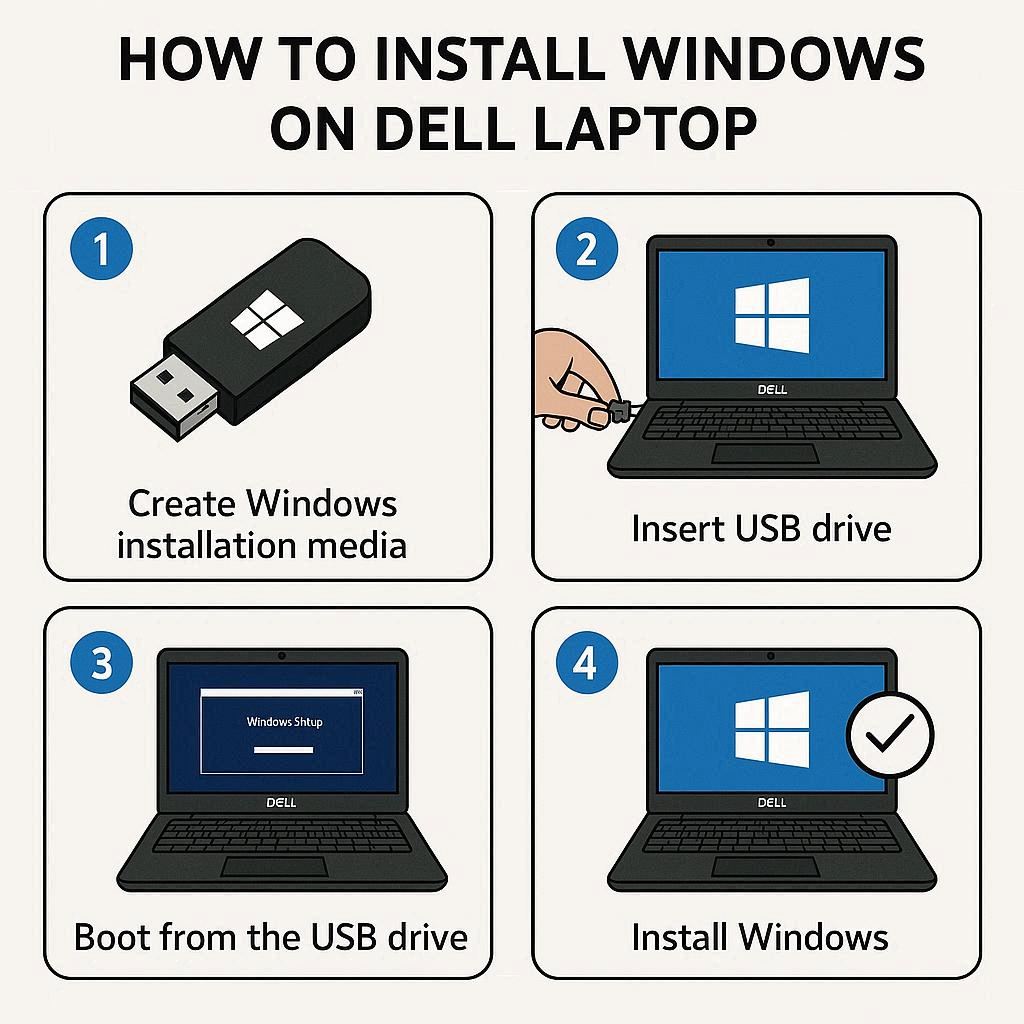 HOW TO INSTALL WINDOWS ON DELL LAPTOP

1

Create Windows installation media

2

DELL

Insert USB drive

3

Windows Shtup

DELL

Boot from the USB drive

4

DELL

Install Windows