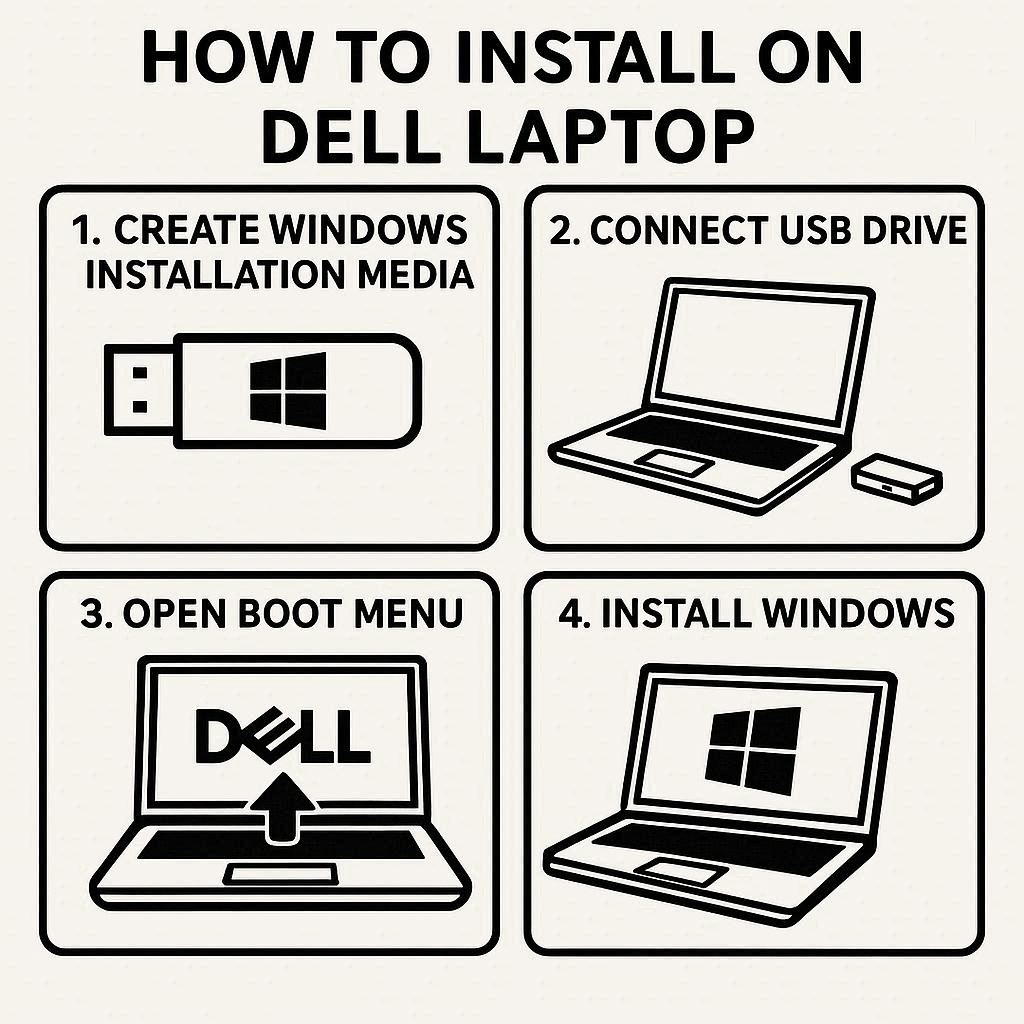 HOW TO INSTALL ON DELL LAPTOP

1. CREATE WINDOWS INSTALLATION MEDIA

2. CONNECT USB DRIVE

3. OPEN BOOT MENU

DELL

4. INSTALL WINDOWS