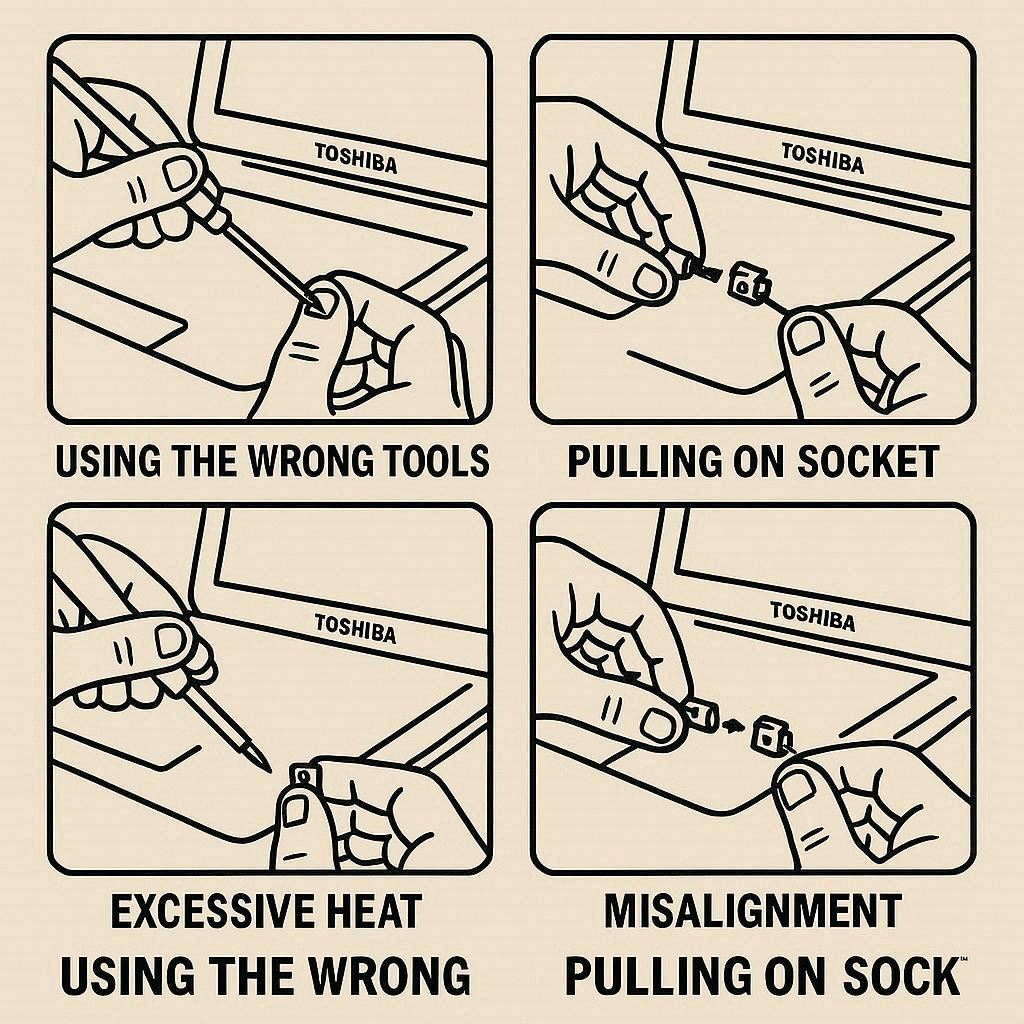 TOSHIBA

USING THE WRONG TOOLS

TOSHIBA

PULLING ON SOCKET

TOSHIBA

EXCESSIVE HEAT

USING THE WRONG

TOSHIBA

MISALIGNMENT

PULLING ON SOCK™