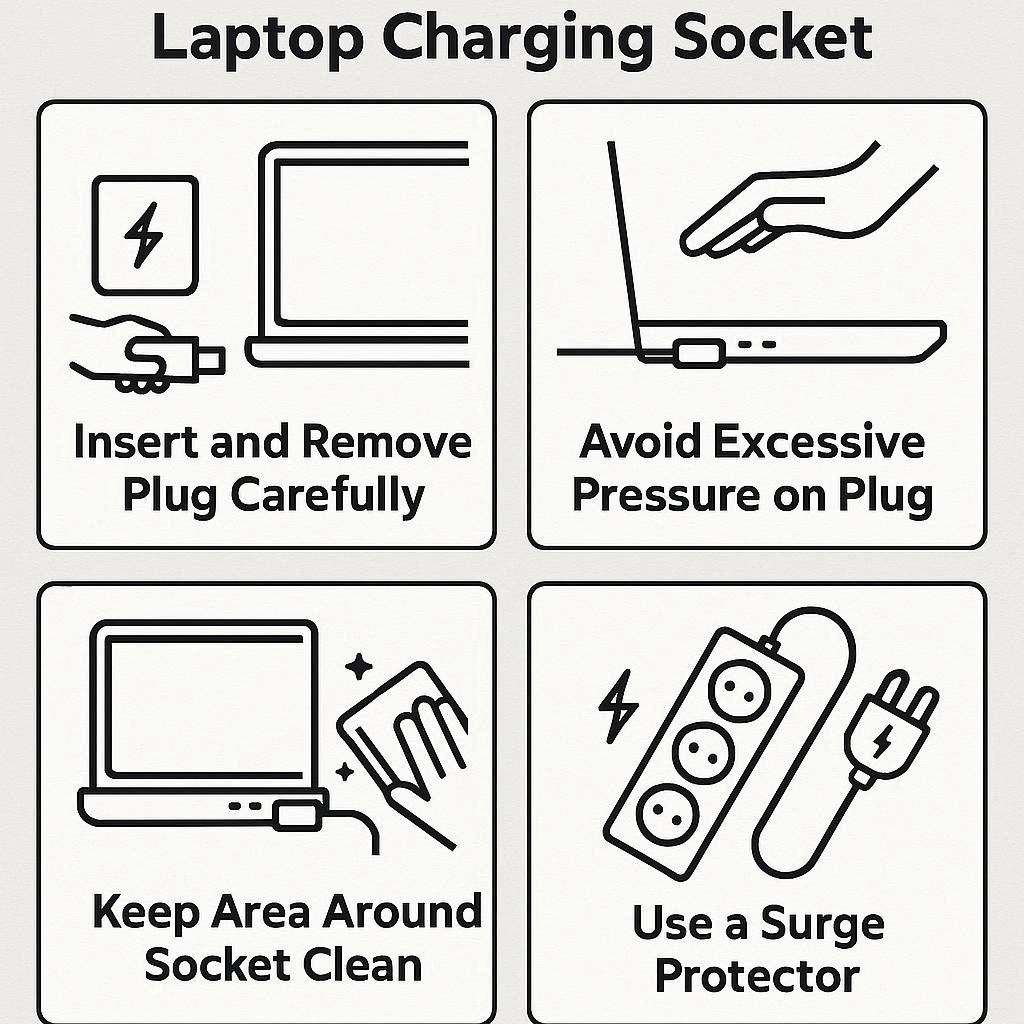 Laptop Charging Socket

Insert and Remove Plug Carefully

Avoid Excessive Pressure on Plug

Keep Area Around Socket Clean

Use a Surge Protector