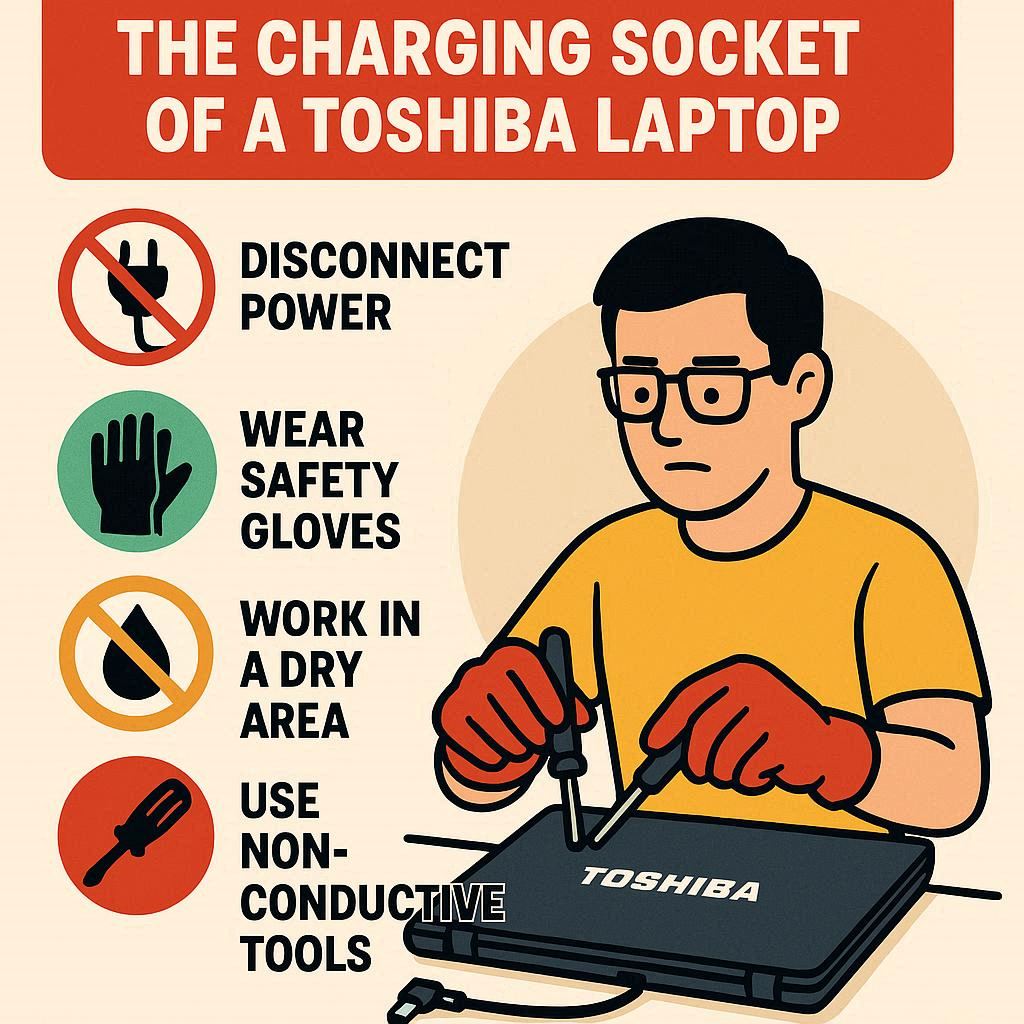 THE CHARGING SOCKET OF A TOSHIBA LAPTOP

DISCONNECT POWER

WEAR SAFETY GLOVES

WORK IN A DRY AREA

USE NON-CONDUCTIVE TOOLS

TOSHIBA