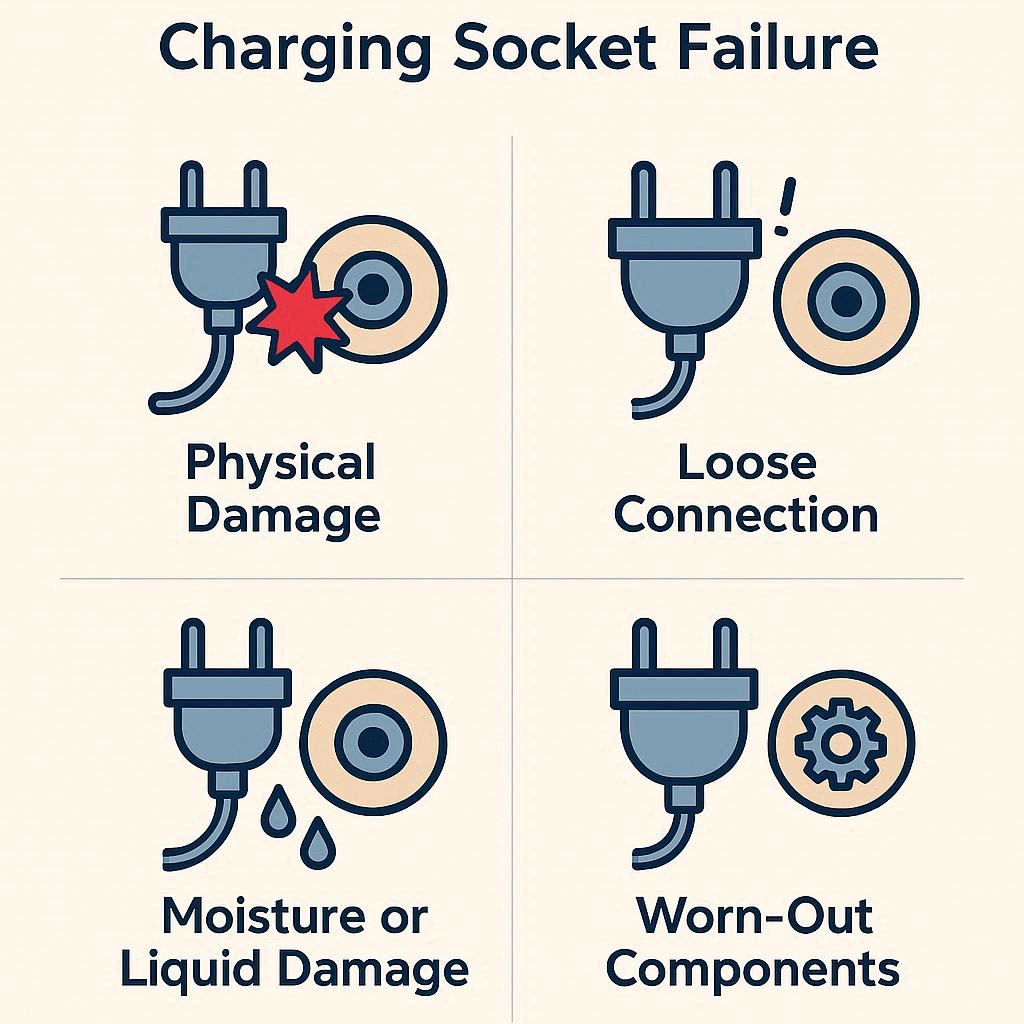 Charging Socket Failure

!

Physical Damage

Loose Connection

Moisture or Liquid Damage

Worn-Out Components