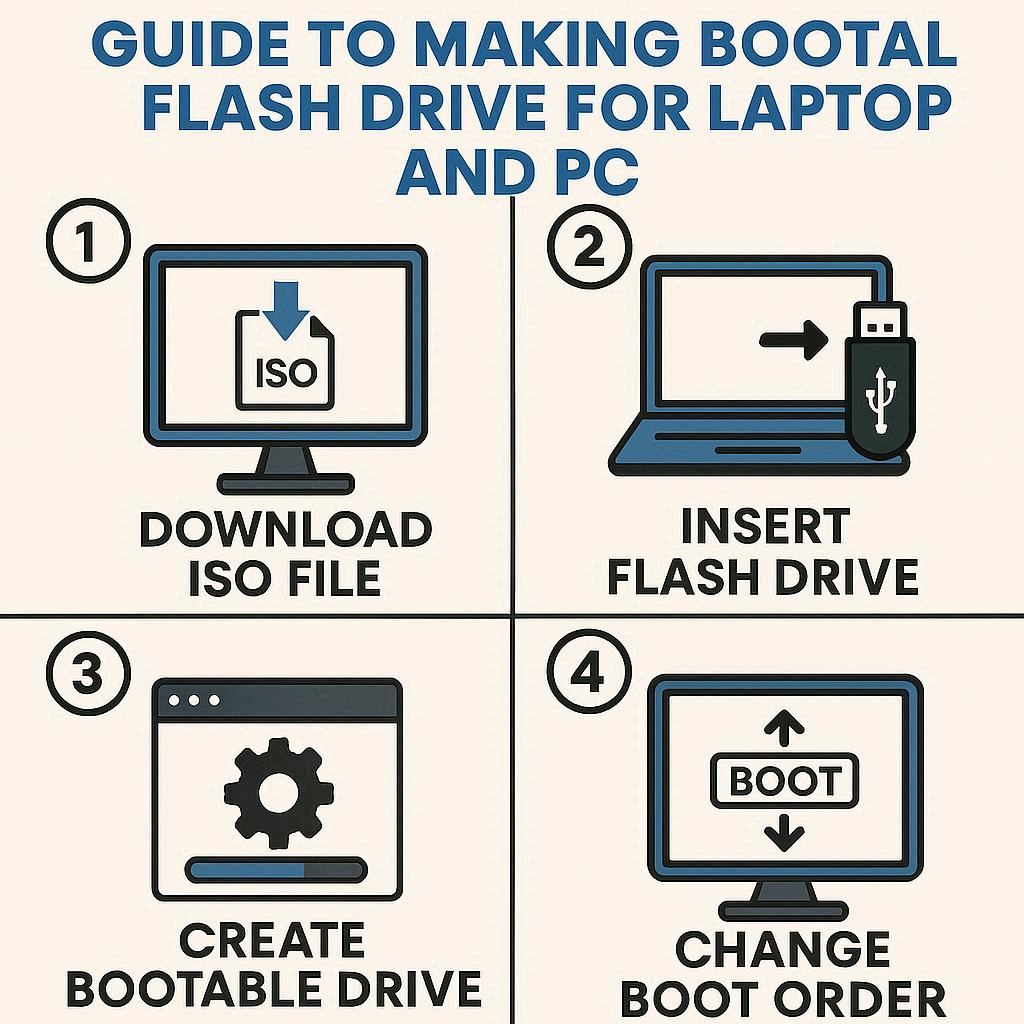 GUIDE TO MAKING BOOTAL FLASH DRIVE FOR LAPTOP AND PC

1

ISO

DOWNLOAD ISO FILE

2

INSERT FLASH DRIVE

3

CREATE BOOTABLE DRIVE

4

BOOT

CHANGE BOOT ORDER