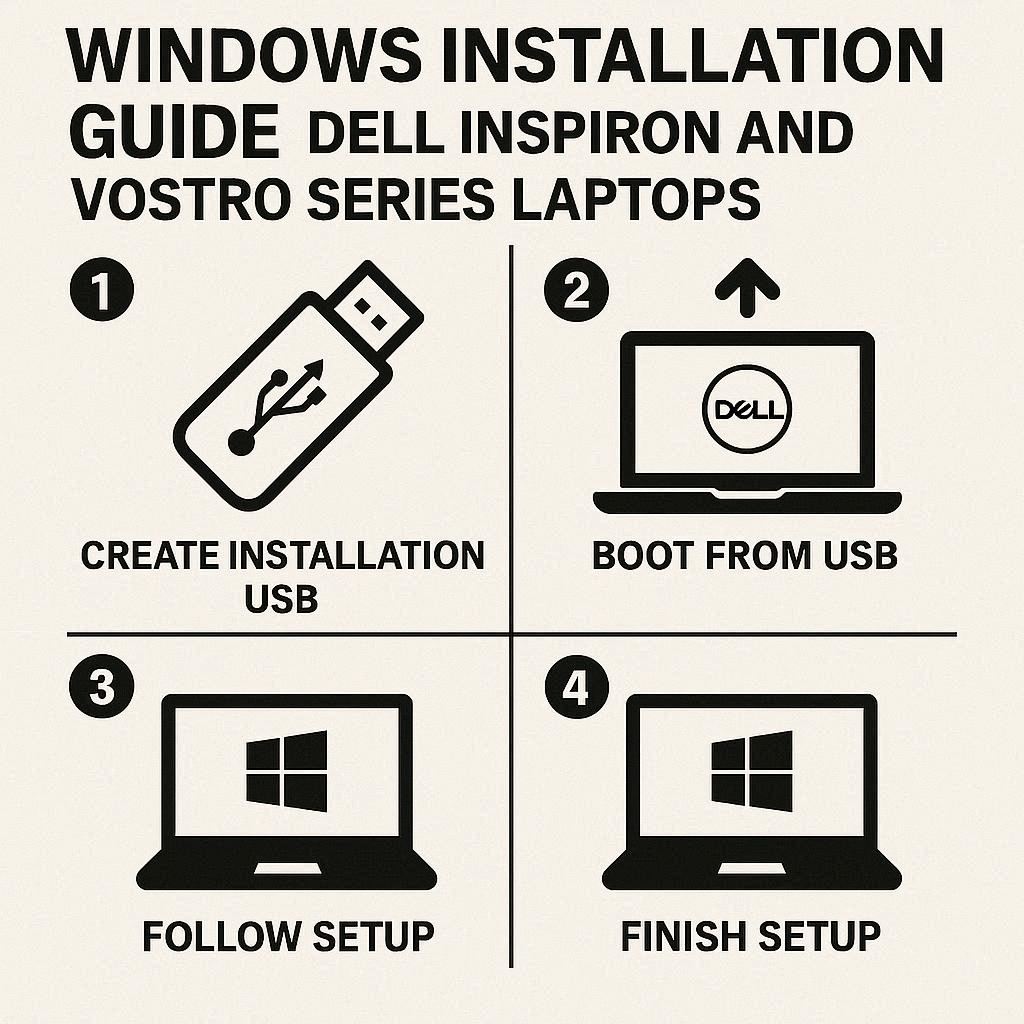 WINDOWS INSTALLATION GUIDE DELL INSPIRON AND VOSTRO SERIES LAPTOPS

1
CREATE INSTALLATION USB

2
DELL
BOOT FROM USB

3
FOLLOW SETUP

4
FINISH SETUP