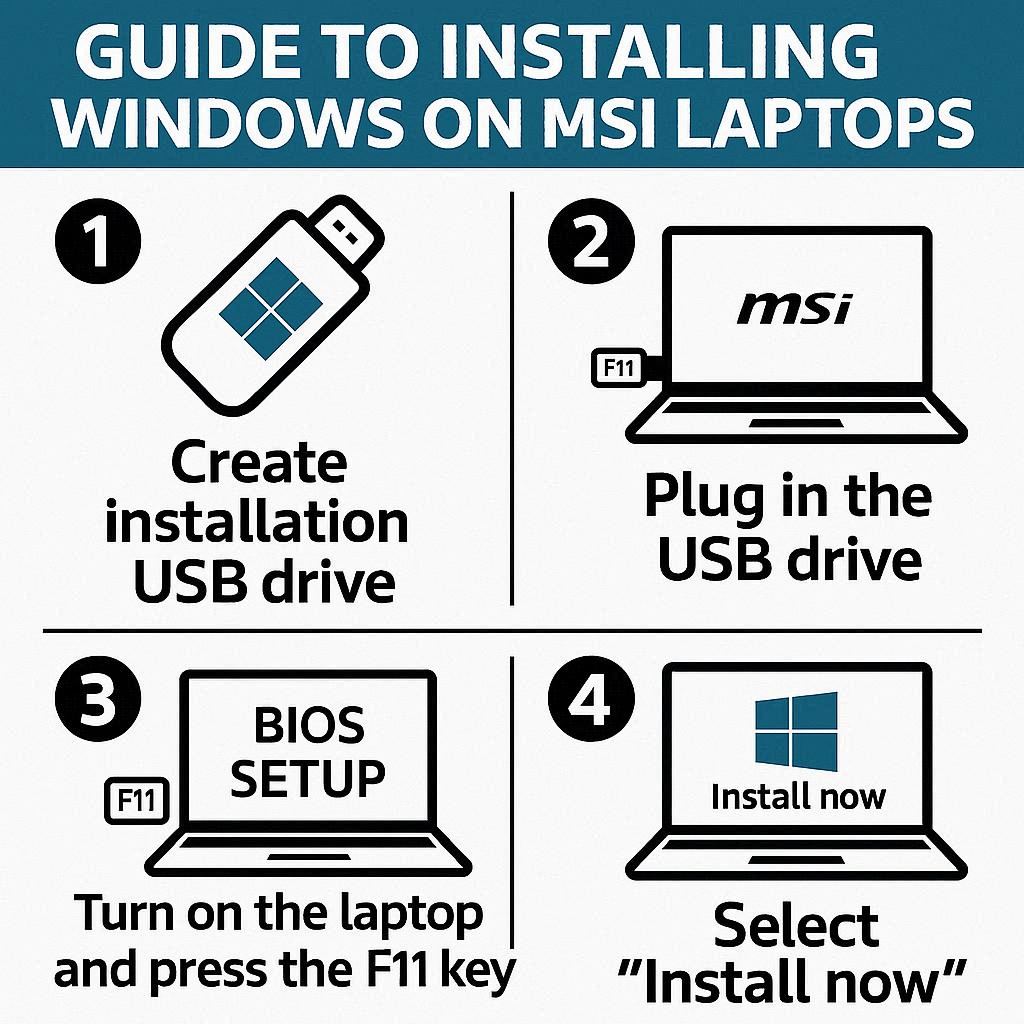 GUIDE TO INSTALLING WINDOWS ON MSI LAPTOPS

1

Create installation USB drive

2

msi

F11

Plug in the USB drive

3

BIOS SETUP

F11

Turn on the laptop and press the F11 key

4

Install now

Select "Install now"