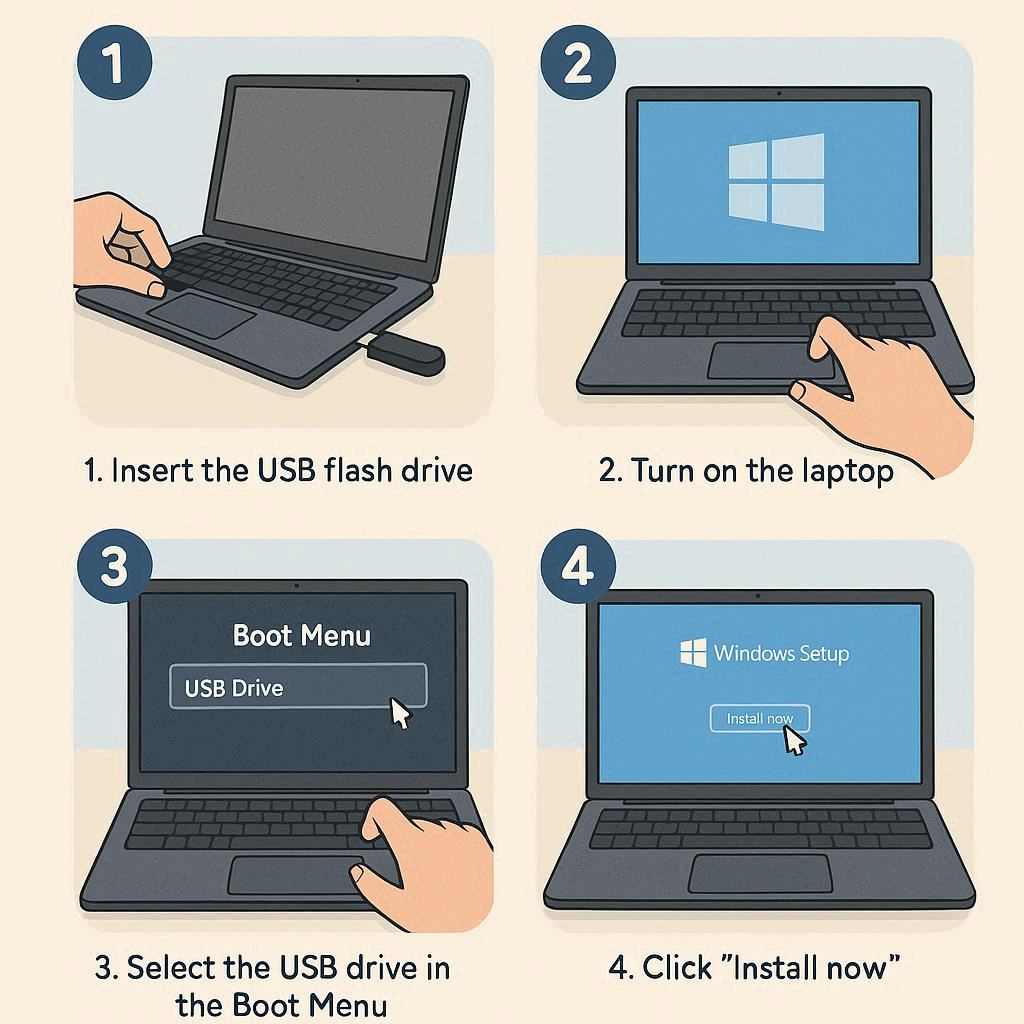 1

1. Insert the USB flash drive

2

2. Turn on the laptop

3

Boot Menu

USB Drive

3. Select the USB drive in the Boot Menu

4

Windows Setup

Install now

4. Click "Install now"