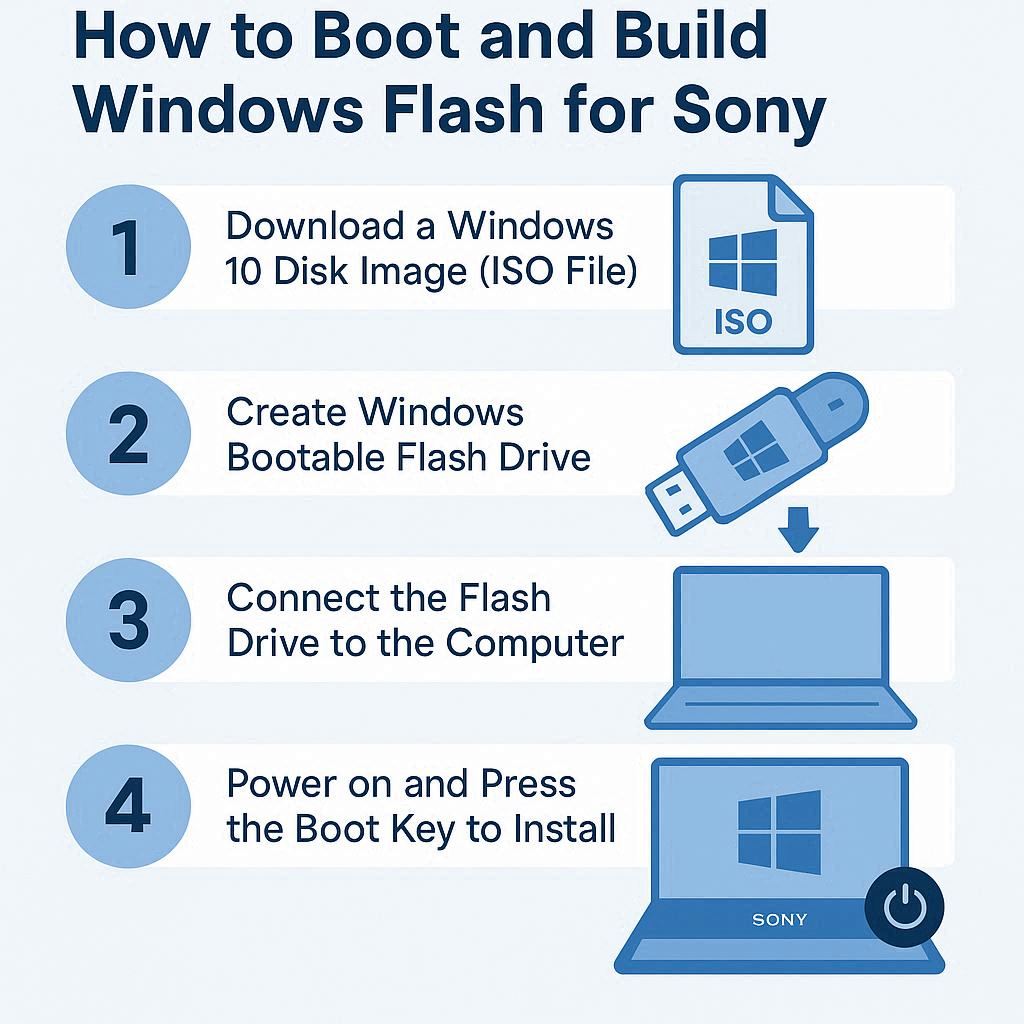 How to Boot and Build Windows Flash for Sony

1 Download a Windows 10 Disk Image (ISO File)

ISO

2 Create Windows Bootable Flash Drive

3 Connect the Flash Drive to the Computer

4 Power on and Press the Boot Key to Install

SONY