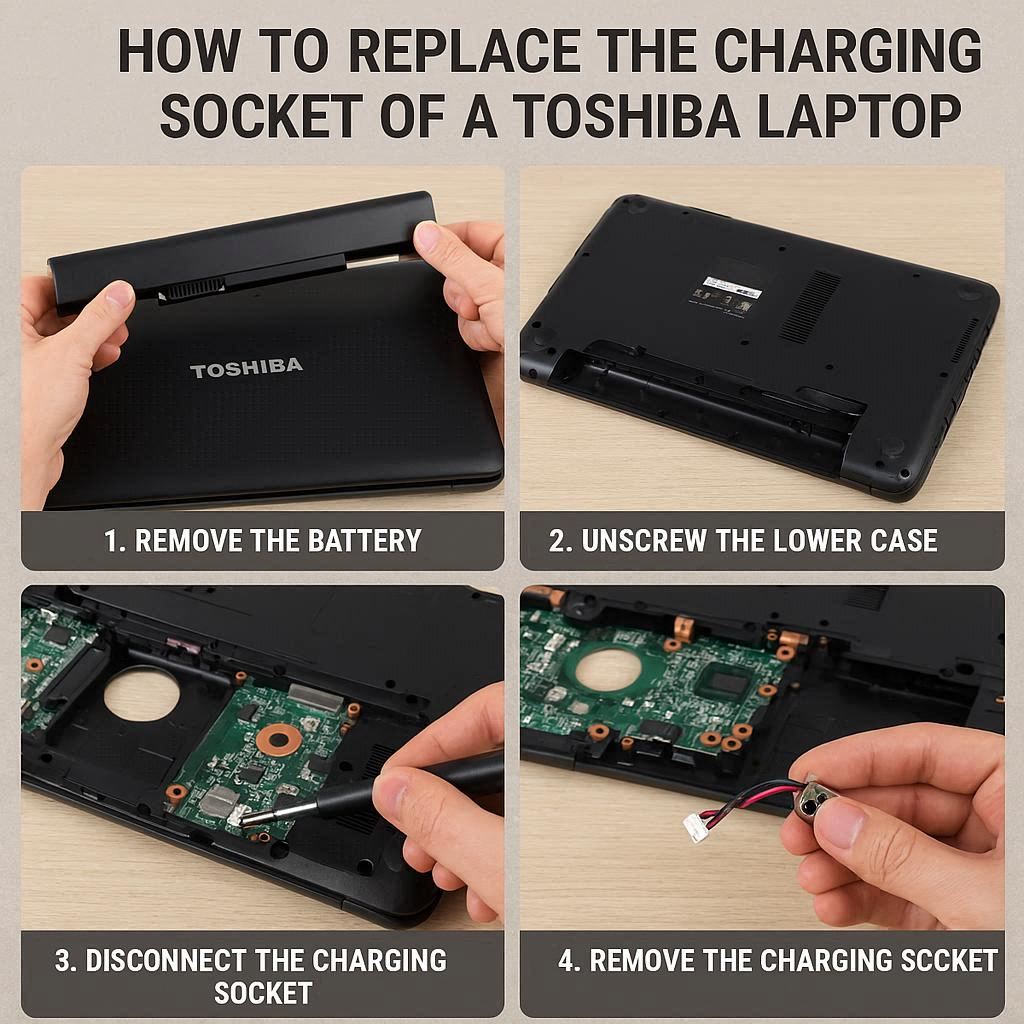 HOW TO REPLACE THE CHARGING SOCKET OF A TOSHIBA LAPTOP

TOSHIBA

1. REMOVE THE BATTERY

2. UNSCREW THE LOWER CASE

3. DISCONNECT THE CHARGING SOCKET

4. REMOVE THE CHARGING SCCKET