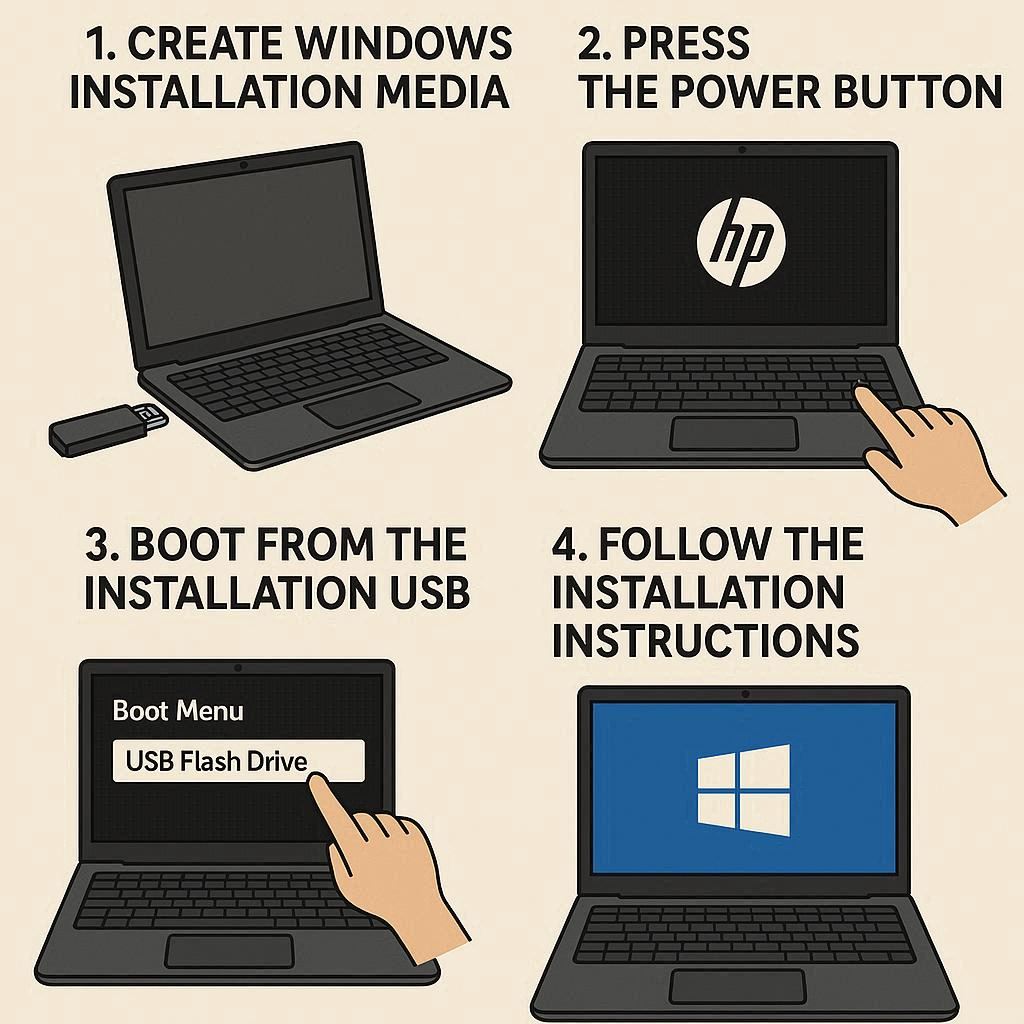 1. CREATE WINDOWS INSTALLATION MEDIA

2. PRESS THE POWER BUTTON

hp

3. BOOT FROM THE INSTALLATION USB

Boot Menu

USB Flash Drive

4. FOLLOW THE INSTALLATION INSTRUCTIONS