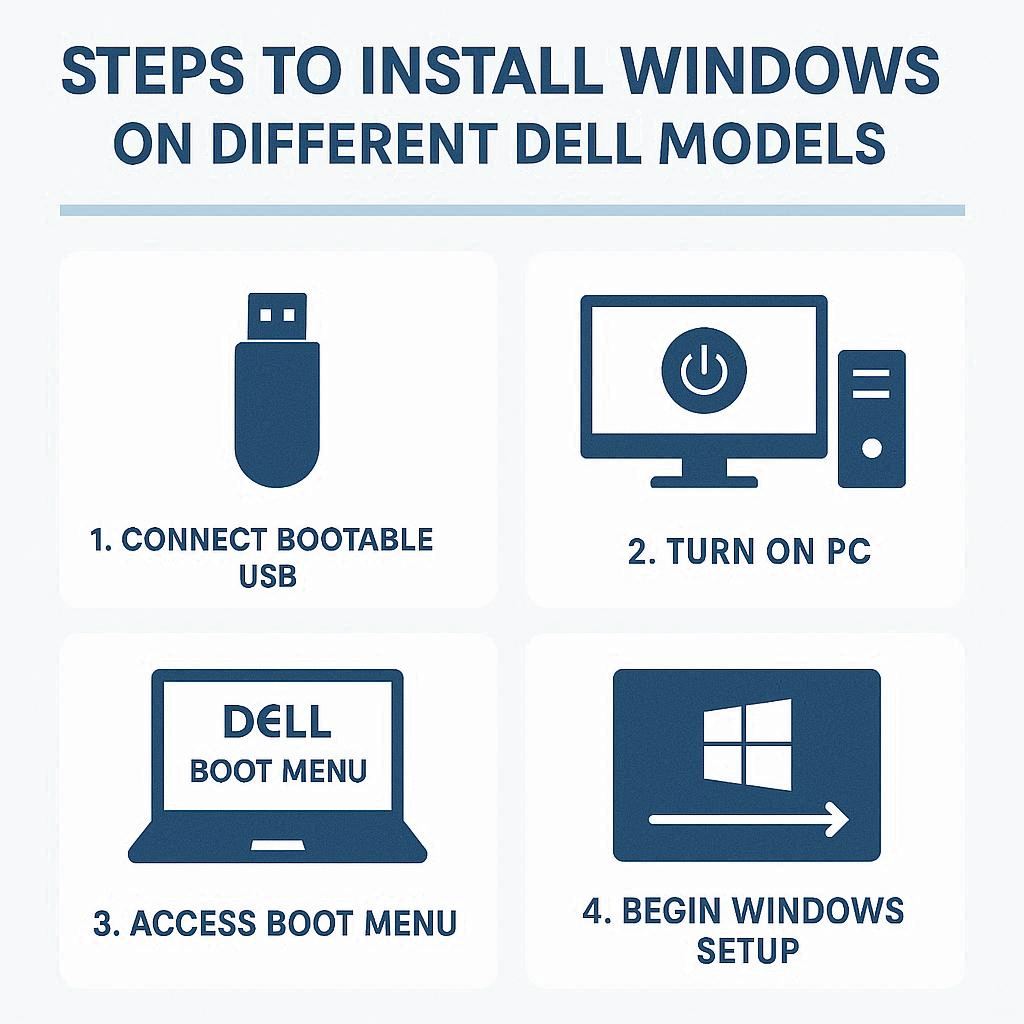 STEPS TO INSTALL WINDOWS
ON DIFFERENT DELL MODELS

1. CONNECT BOOTABLE USB

2. TURN ON PC

DELL
BOOT MENU

3. ACCESS BOOT MENU

4. BEGIN WINDOWS SETUP