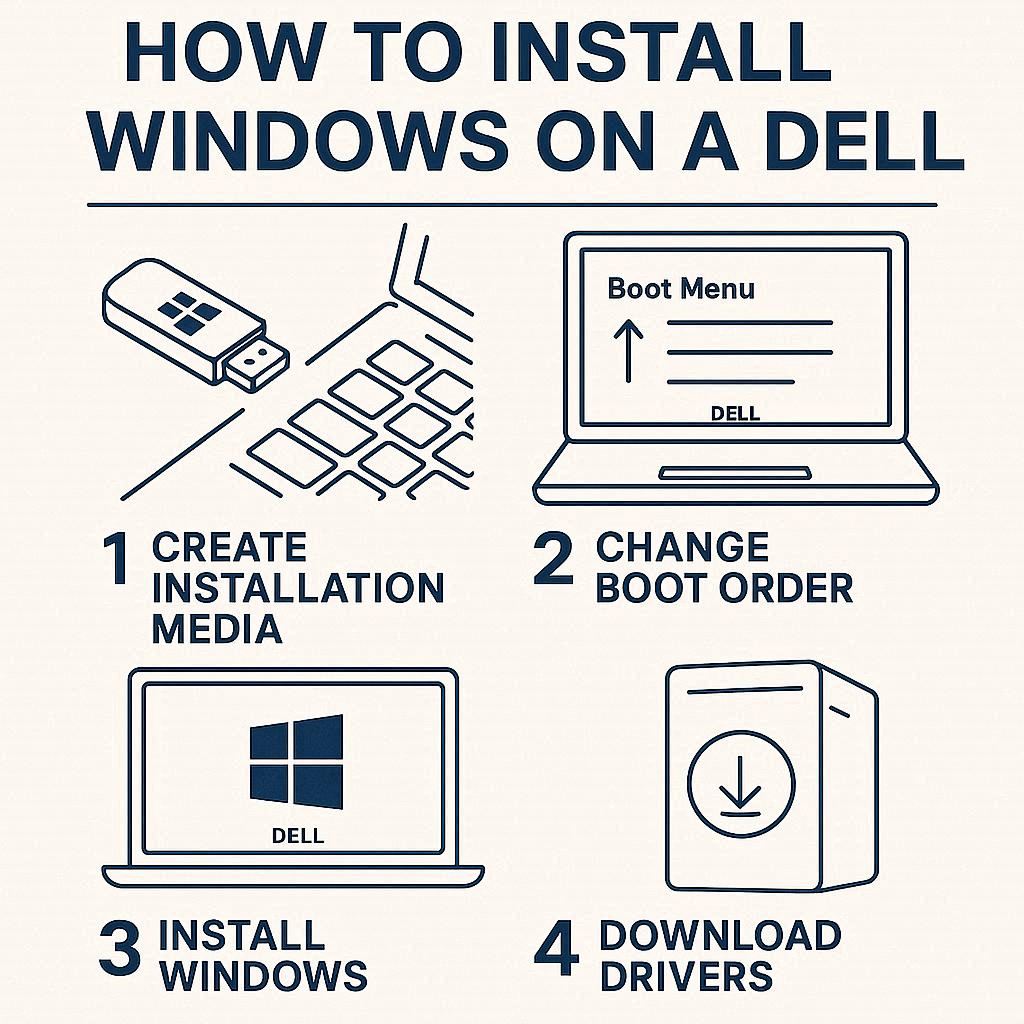 HOW TO INSTALL WINDOWS ON A DELL

Boot Menu

DELL

1 CREATE INSTALLATION MEDIA

2 CHANGE BOOT ORDER

DELL

3 INSTALL WINDOWS

4 DOWNLOAD DRIVERS